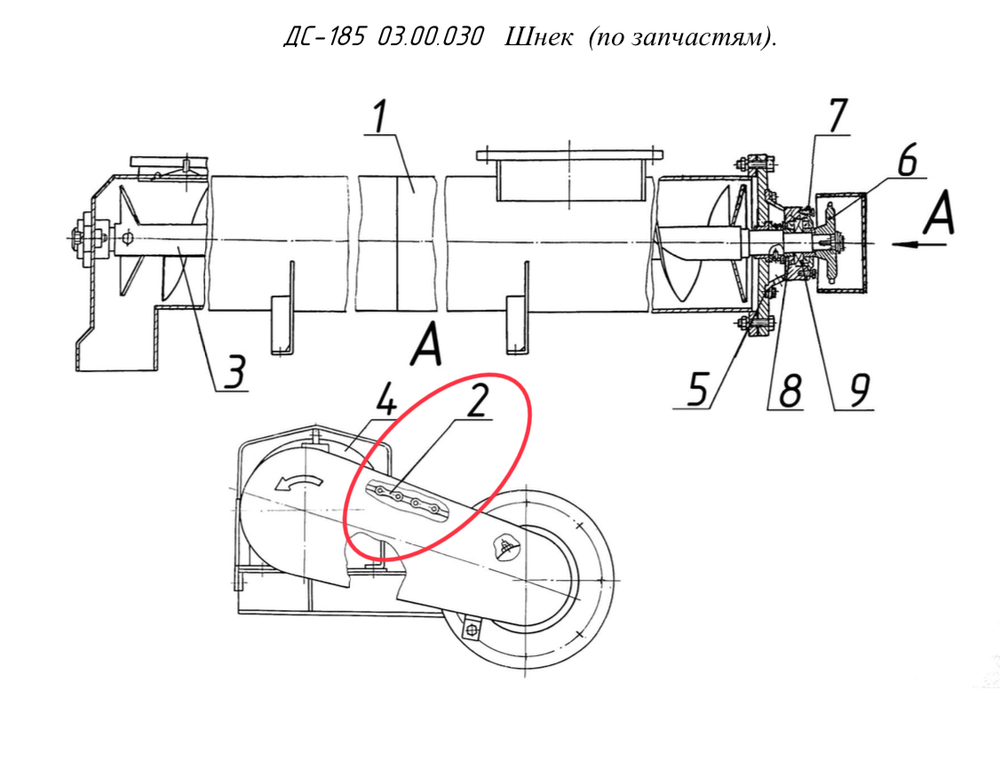 ДС-185 03.00.030 Шнек (по запчастям).

1
7
6
A
3
A
5
8
9
4
2