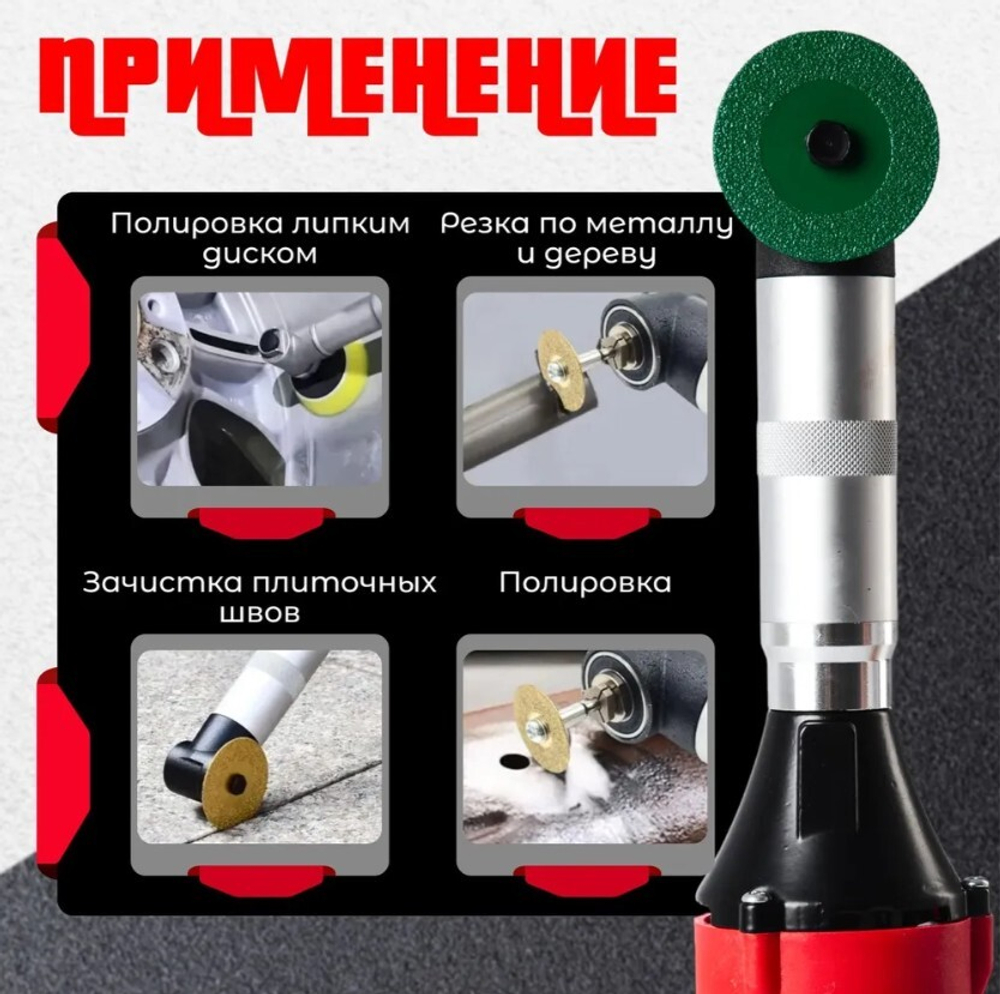 ПРИМЕНЕНИЕ

Полировка липким диском

Резка по металлу и дереву

Зачистка плиточных швов

Полировка