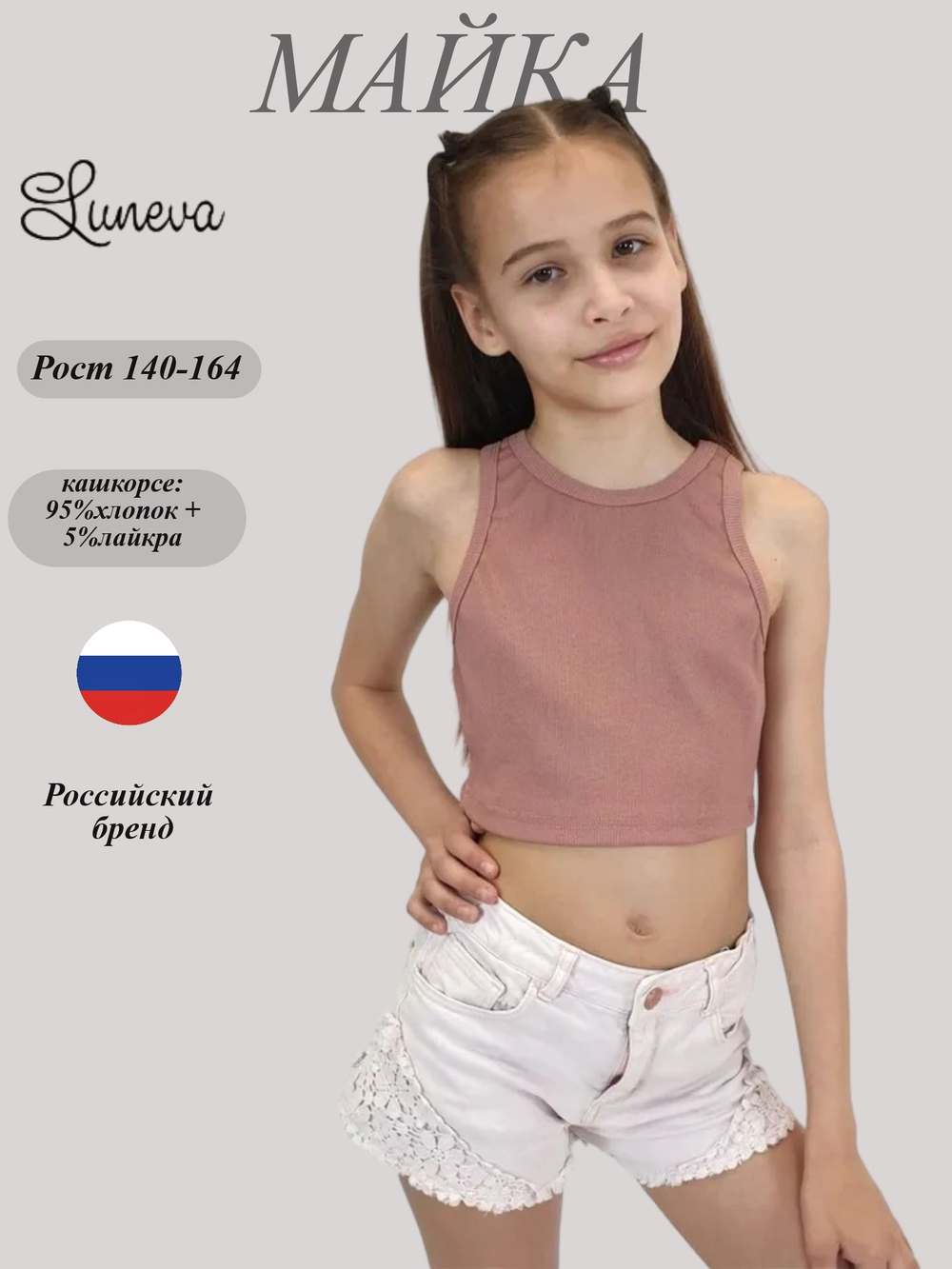 МАЙКА

Luneva

Рост 140-164

кашкорсе: 95%хлопок + 5%лайкра

Российский бренд