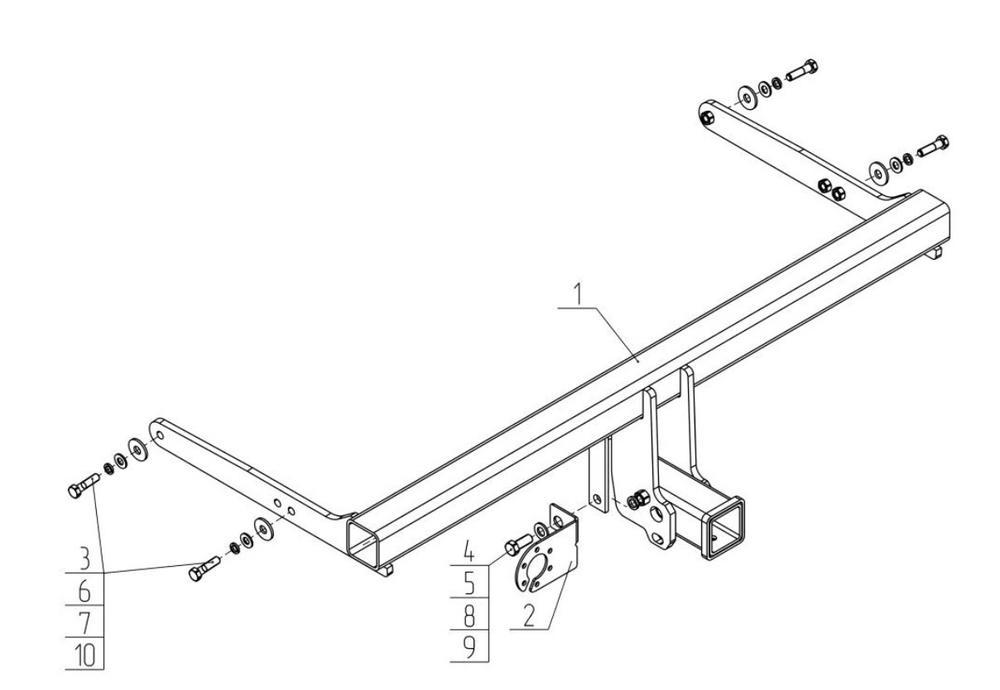 1
3
6
7
10
4
5
8
9
2