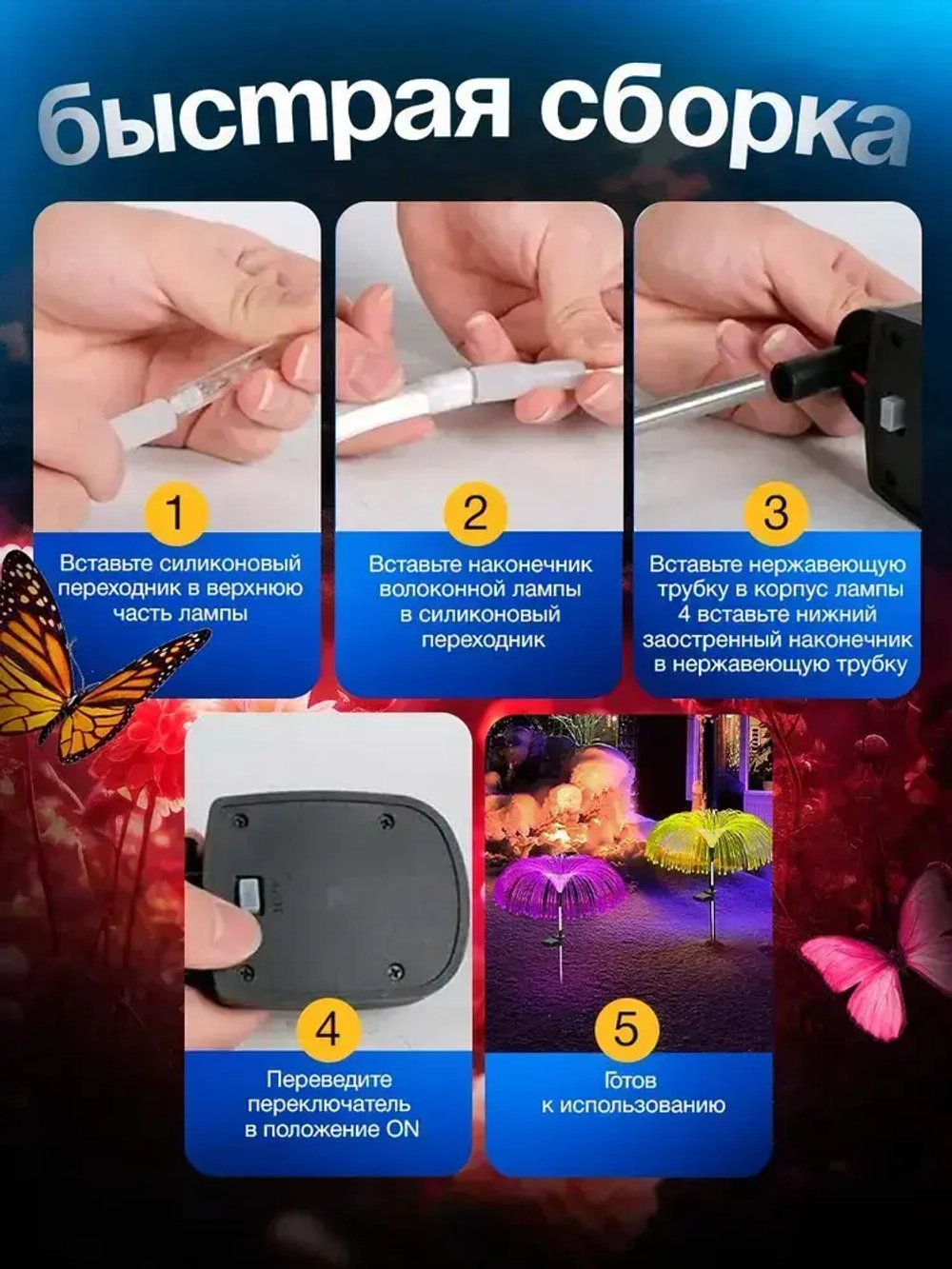 быстрая сборка

1
Вставьте силиконовый переходник в верхнюю часть лампы

2
Вставьте наконечник волоконной лампы в силиконовый переходник

3
Вставьте нержавеющую трубку в корпус лампы 4 вставьте нижний заостренный наконечник в нержавеющую трубку

4
Переведите переключатель в положение ON

5
Готов к использованию