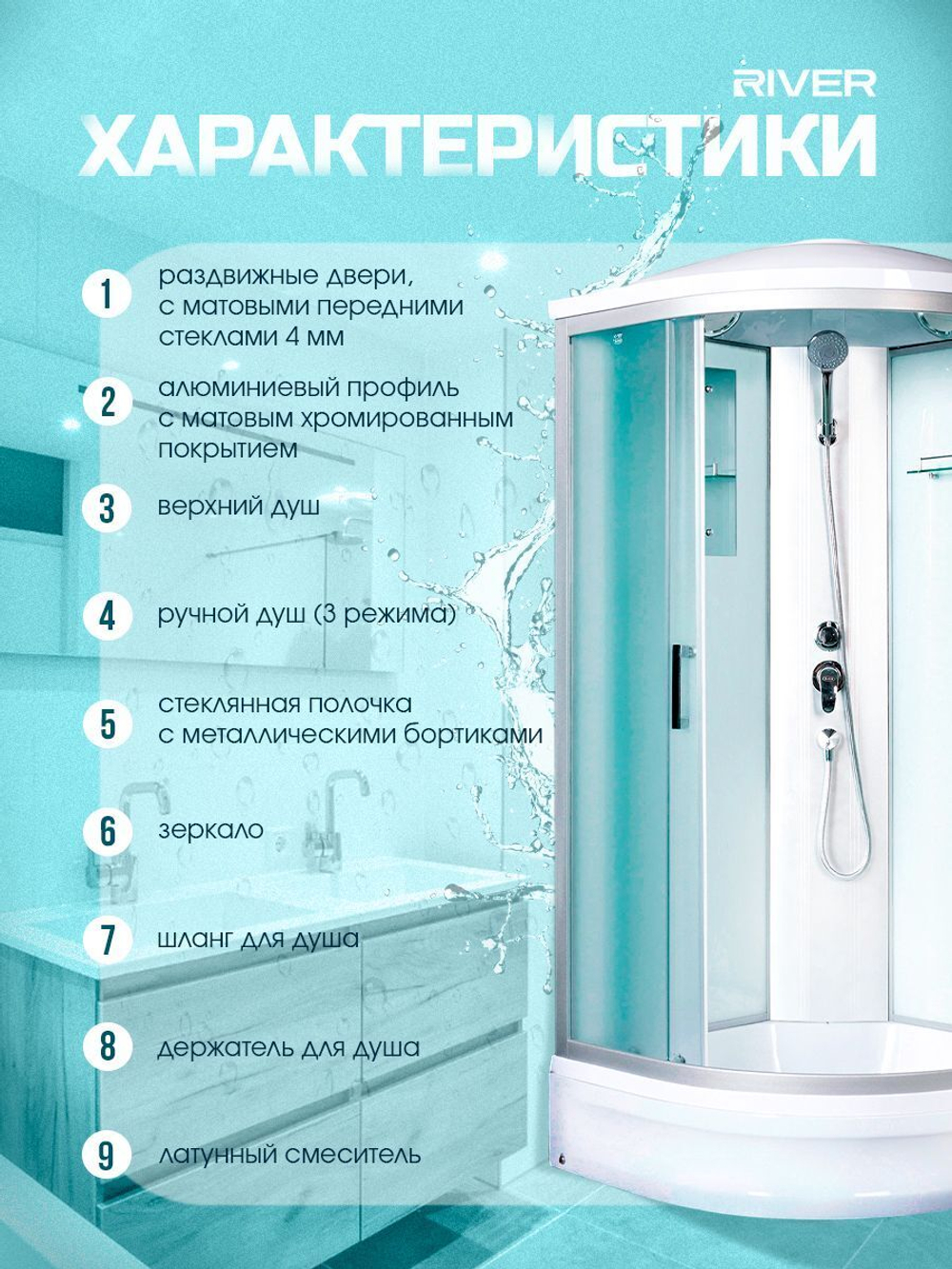 RIVER

ХАРАКТЕРИСТИКИ

1 раздвижные двери, с матовыми передними стеклами 4 мм

2 алюминиевый профиль с матовым хромированным покрытием

3 верхний душ

4 ручной душ (3 режима)

5 стеклянная полочка с металлическими бортиками

6 зеркало

7 шланг для душа

8 держатель для душа

9 латунный смеситель