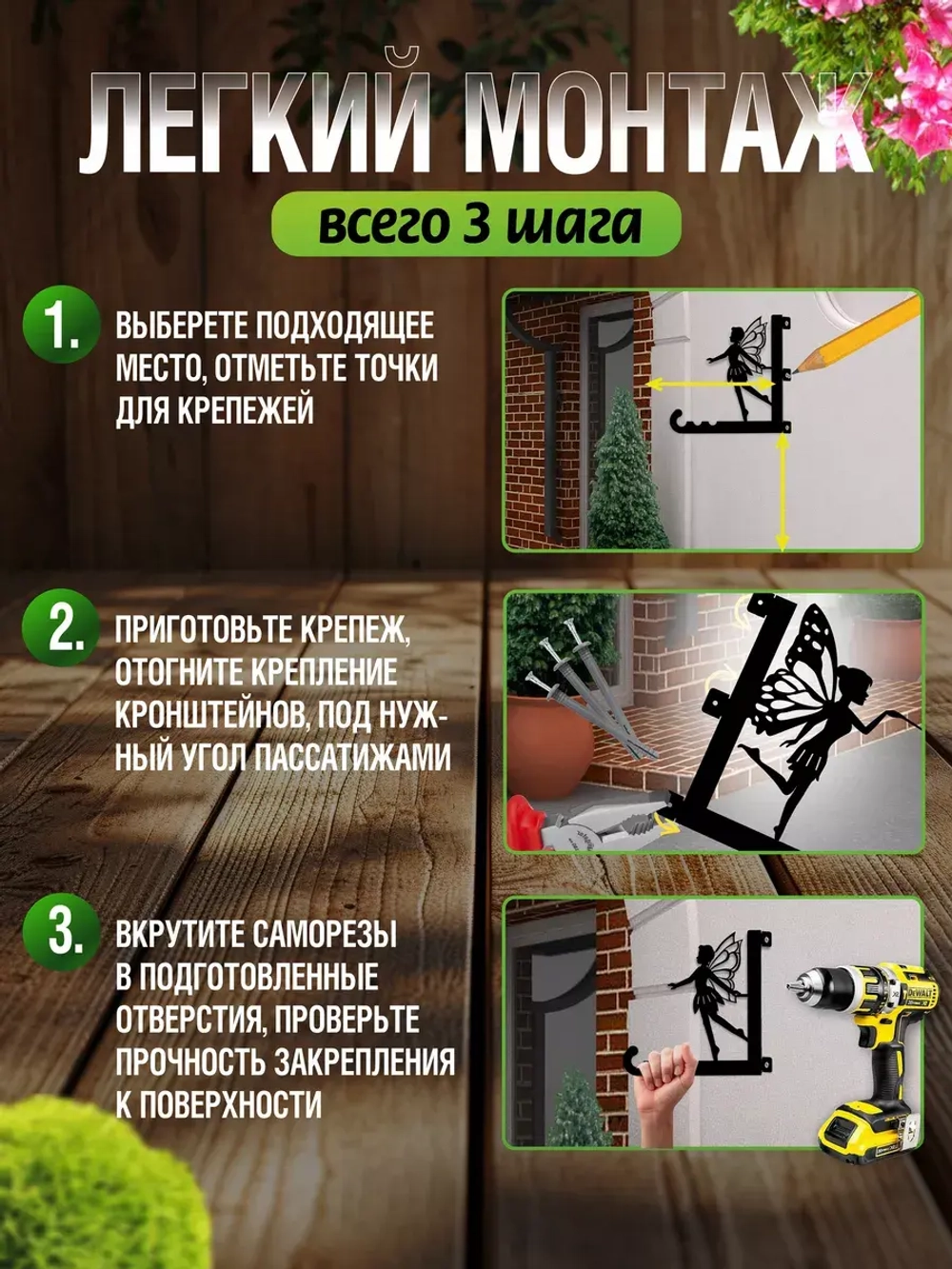 ЛЕГКИЙ МОНТАЖ

всего 3 шага

1. ВЫБЕРЕТЕ ПОДХОДЯЩЕЕ МЕСТО, ОТМЕТЬТЕ ТОЧКИ ДЛЯ КРЕПЕЖЕЙ

2. ПРИГОТОВЬТЕ КРЕПЕЖ, ОТОГНИТЕ КРЕПЛЕНИЕ КРОНШТЕЙНОВ, ПОД НУЖНЫЙ УГОЛ ПАССАТИЖАМИ

3. ВКРУТИТЕ САМОРЕЗЫ В ПОДГОТОВЛЕННЫЕ ОТВЕРСТИЯ, ПРОВЕРЬТЕ ПРОЧНОСТЬ ЗАКРЕПЛЕНИЯ К ПОВЕРХНОСТИ

DEWALT