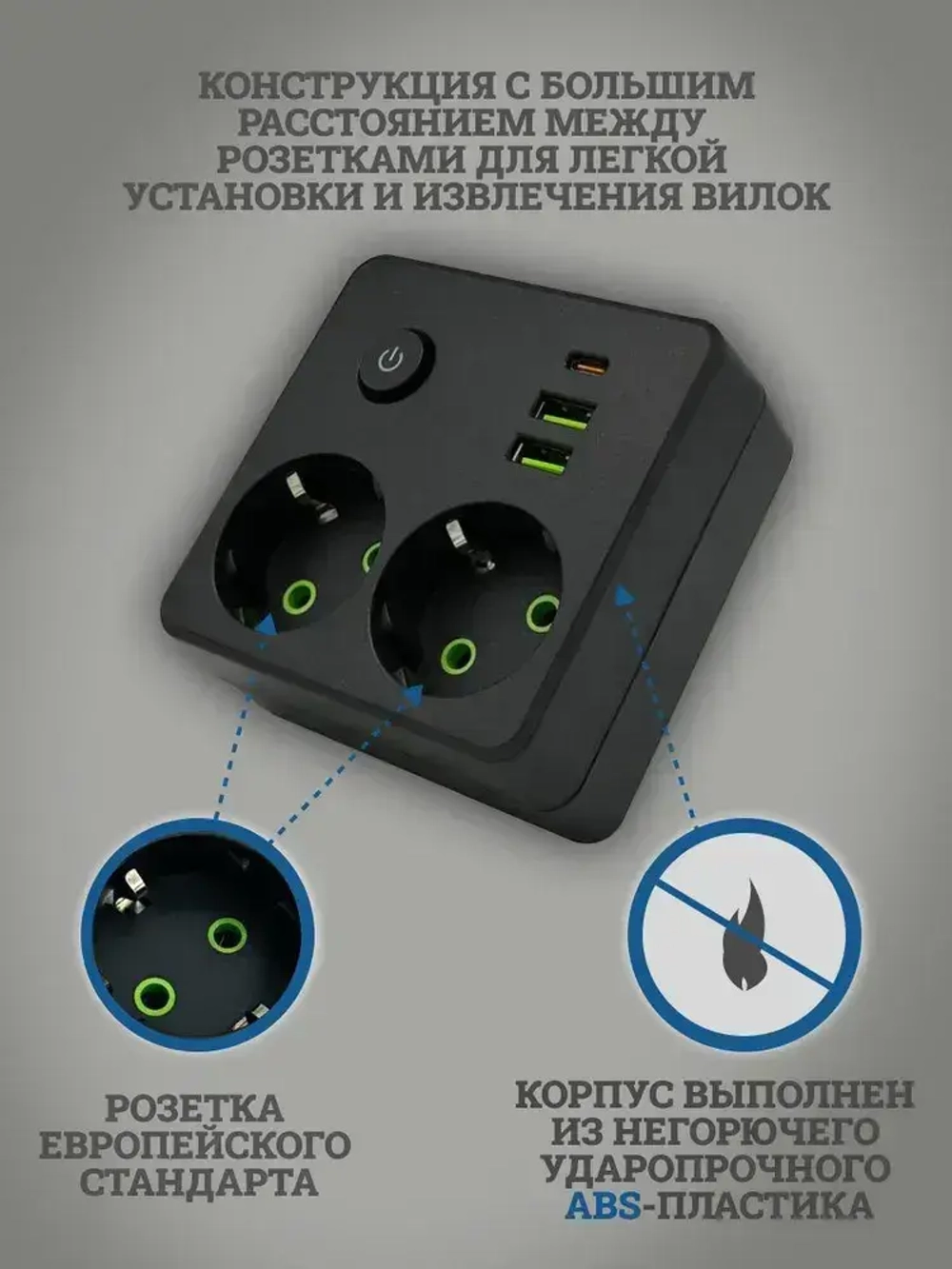 КОНСТРУКЦИЯ С БОЛЬШИМ РАССТОЯНИЕМ МЕЖДУ РОЗЕТКАМИ ДЛЯ ЛЕГКОЙ УСТАНОВКИ И ИЗВЛЕЧЕНИЯ ВИЛОК

РОЗЕТКА ЕВРОПЕЙСКОГО СТАНДАРТА

КОРПУС ВЫПОЛНЕН ИЗ НЕГОРЮЧЕГО УДАРОПРОЧНОГО ABS-ПЛАСТИКА