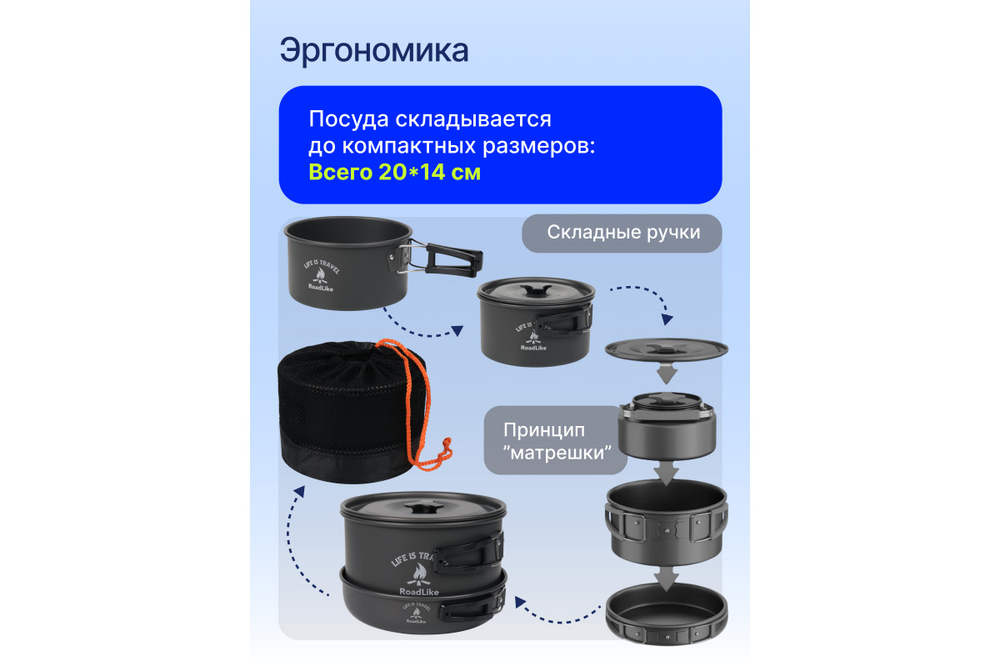 Эргономика

Посуда складывается до компактных размеров: Всего 20*14 см

Складные ручки

LIFE IS TRAVEL
RoadLike

LIFE IS TRAVEL
RoadLike

Принцип "матрешки"

LIFE IS TRAVEL
RoadLike

LIFE IS TRAVEL
RoadLike