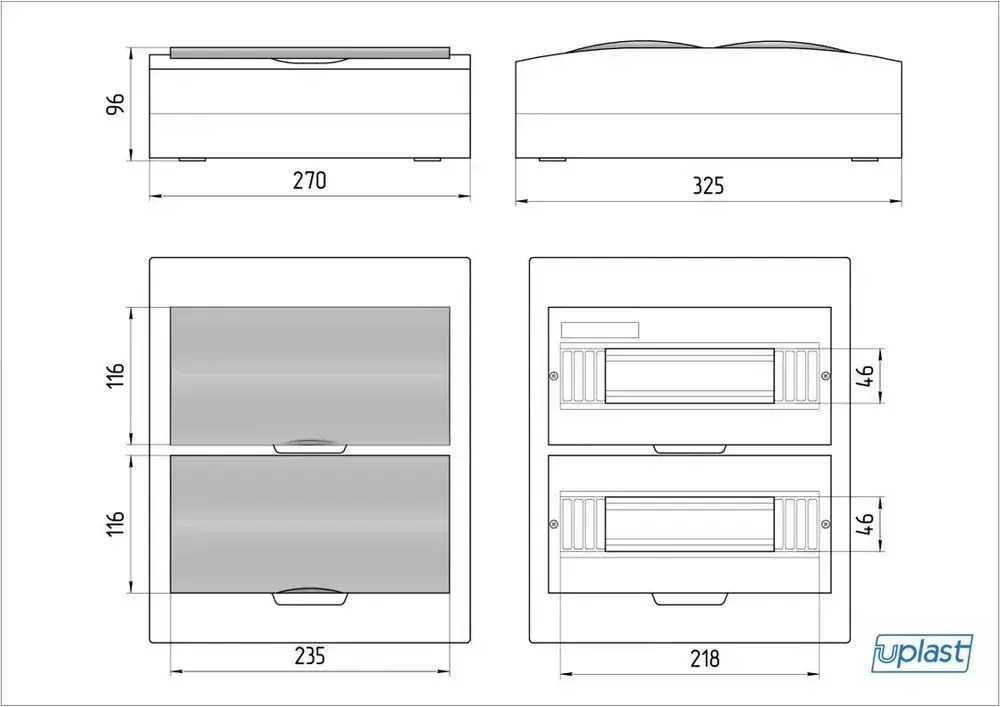 96
270
325
116
116
235
46
46
218
uplast