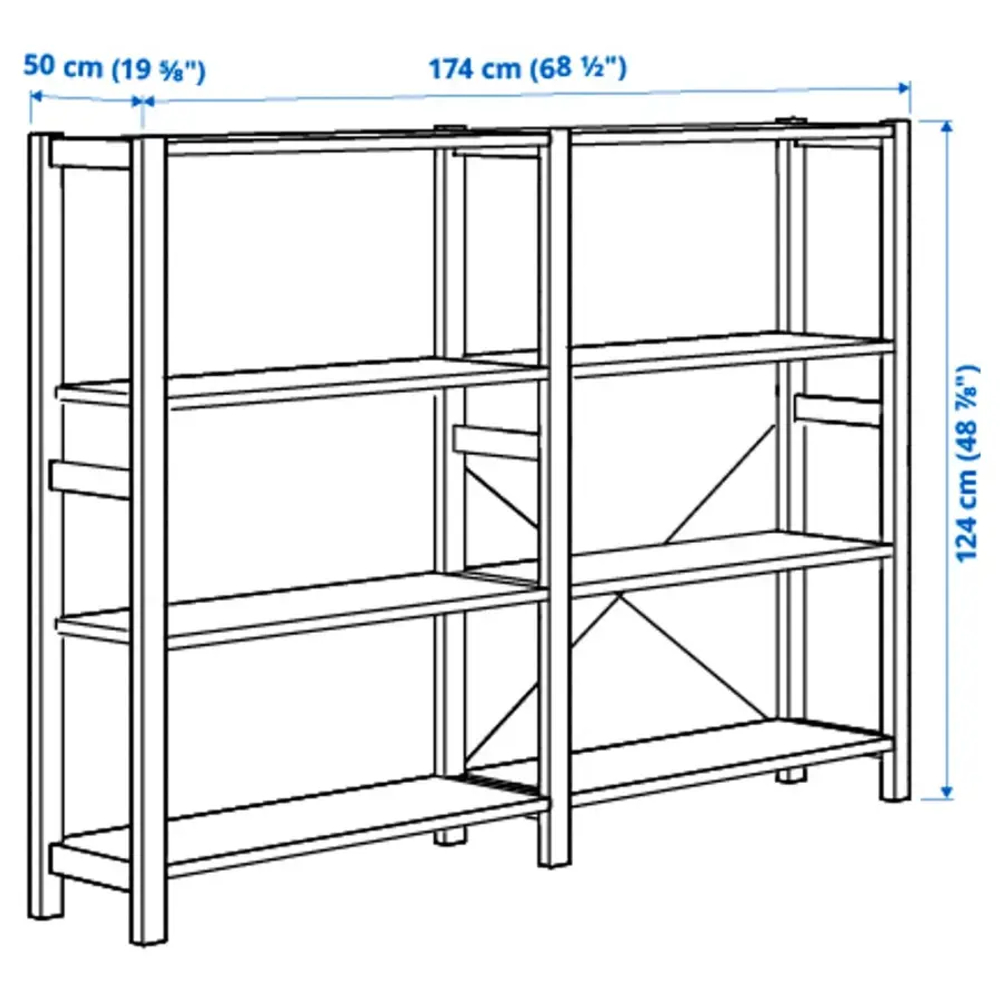 50 cm (19 ⅝")

174 cm (68 ½")

124 cm (48 ⅞")