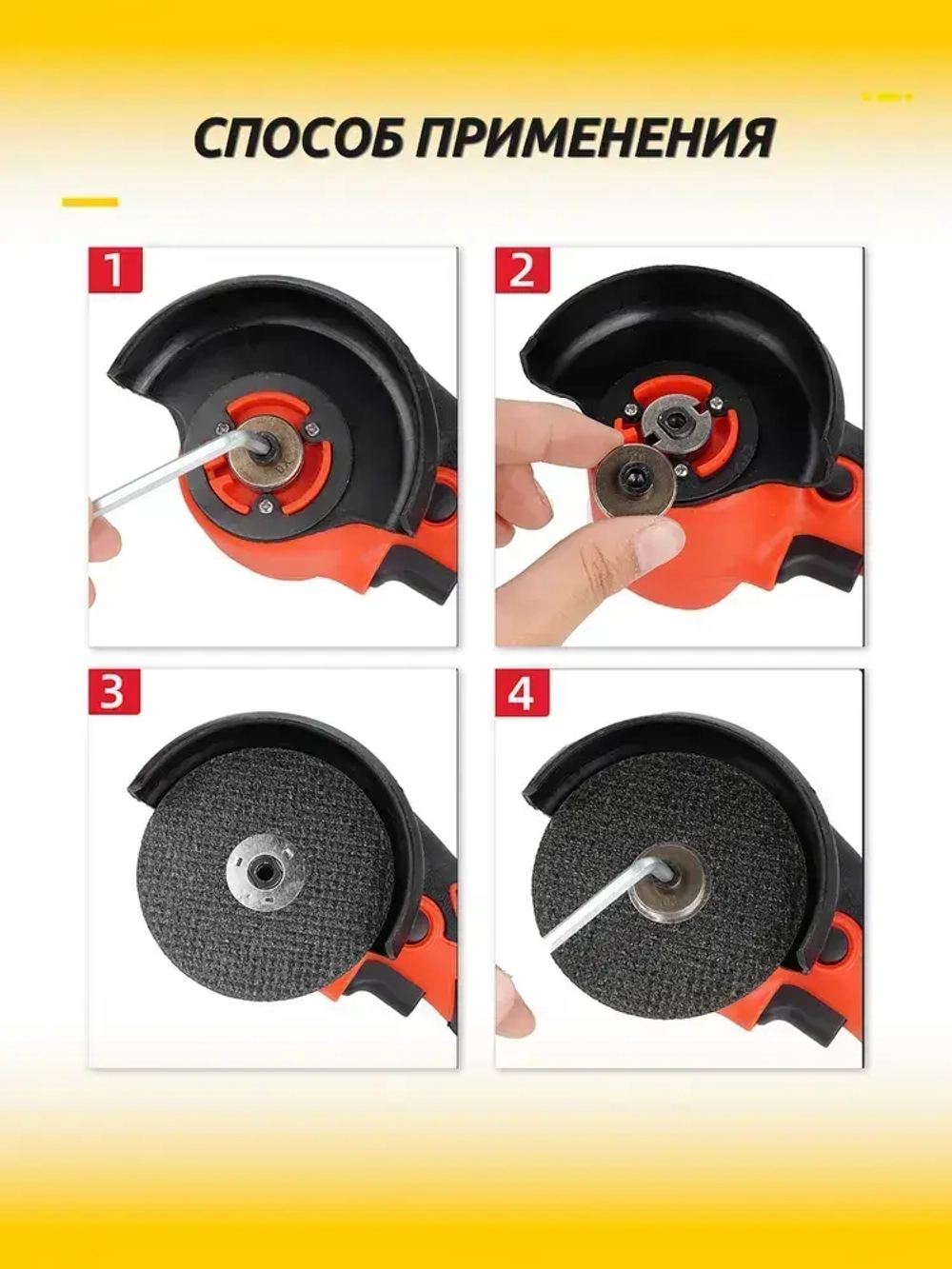 СПОСОБ ПРИМЕНЕНИЯ

1

2

3

4