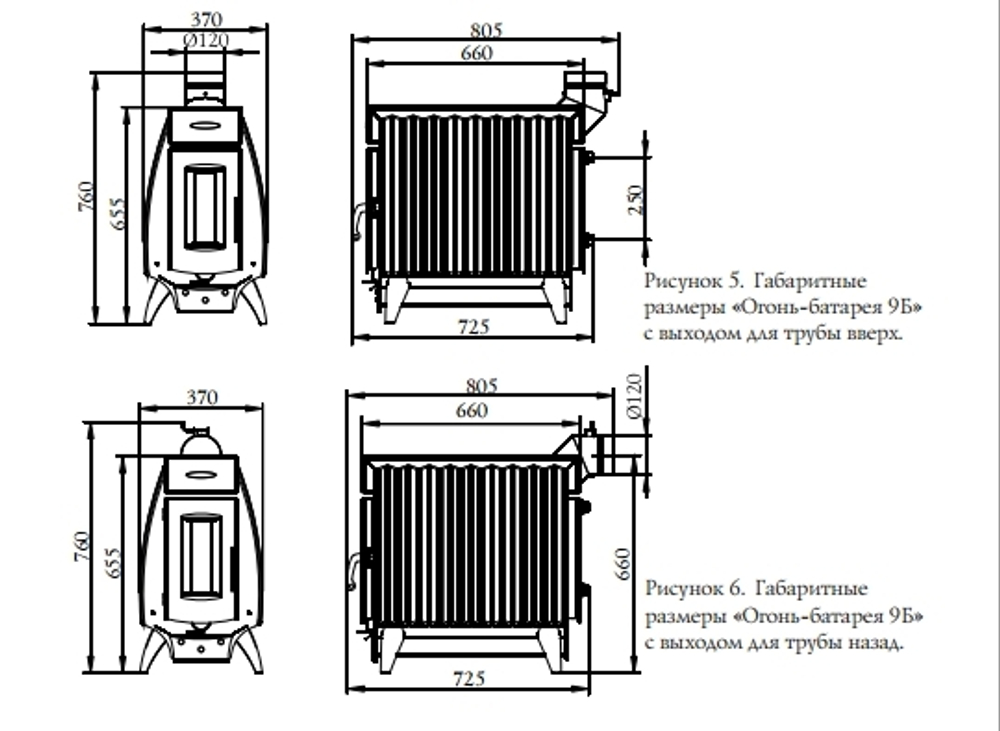 370
Ø120
760
655
805
660
250
725

Рисунок 5. Габаритные размеры «Огонь-батарея 9Б» с выходом для трубы вверх.

370
760
655
805
660
Ø120
660
725

Рисунок 6. Габаритные размеры «Огонь-батарея 9Б» с выходом для трубы назад.