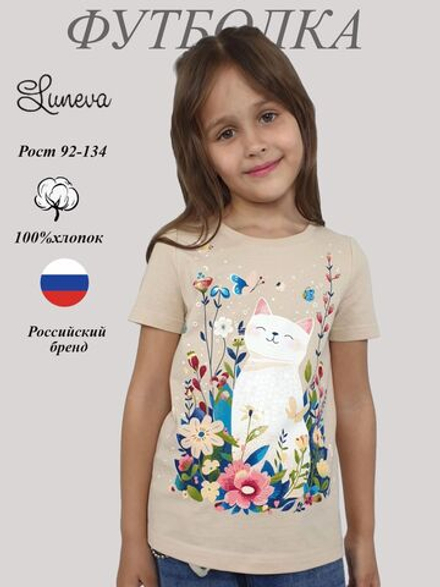 ФУТБОЛКА

Luneva

Рост 92-134

100%хлопок

Российский бренд