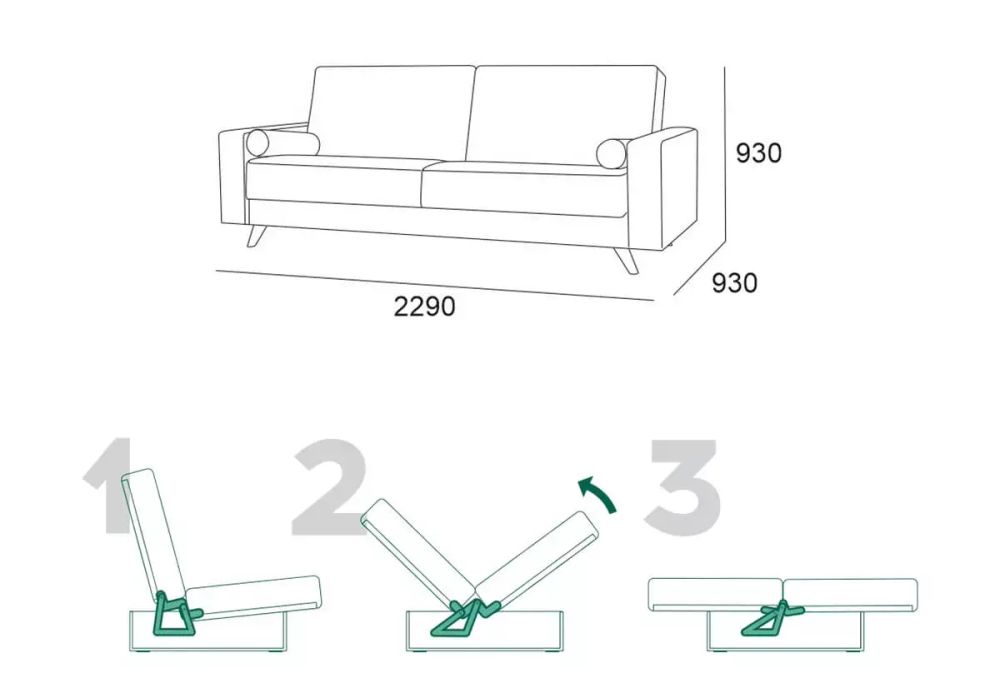 930

930

2290

1

2

3