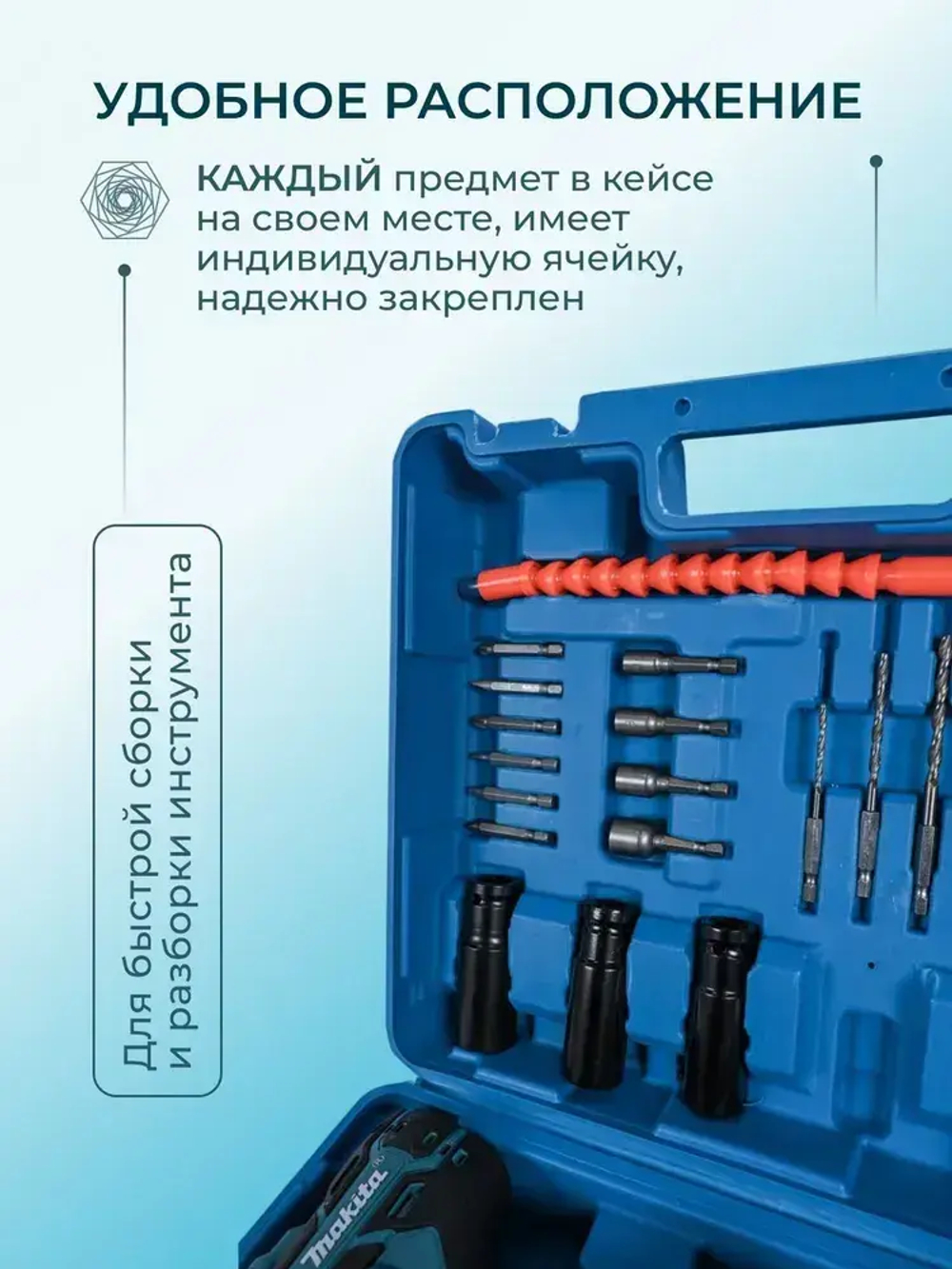 УДОБНОЕ РАСПОЛОЖЕНИЕ

КАЖДЫЙ предмет в кейсе на своем месте, имеет индивидуальную ячейку, надежно закреплен

Для быстрой сборки и разборки инструмента

makita