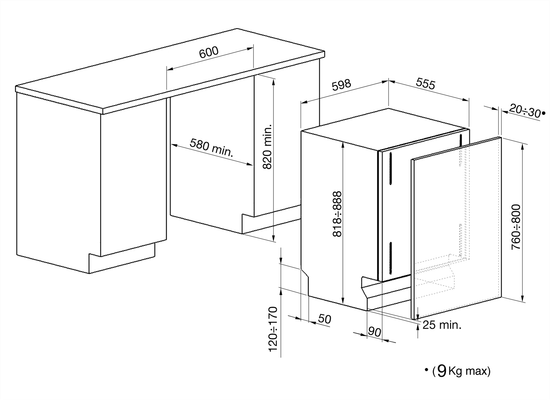 600

580 min.

820 min.

598

555

20÷30•

818÷888

760÷800

120÷170

50

90

25 min.

• (9 Kg max)