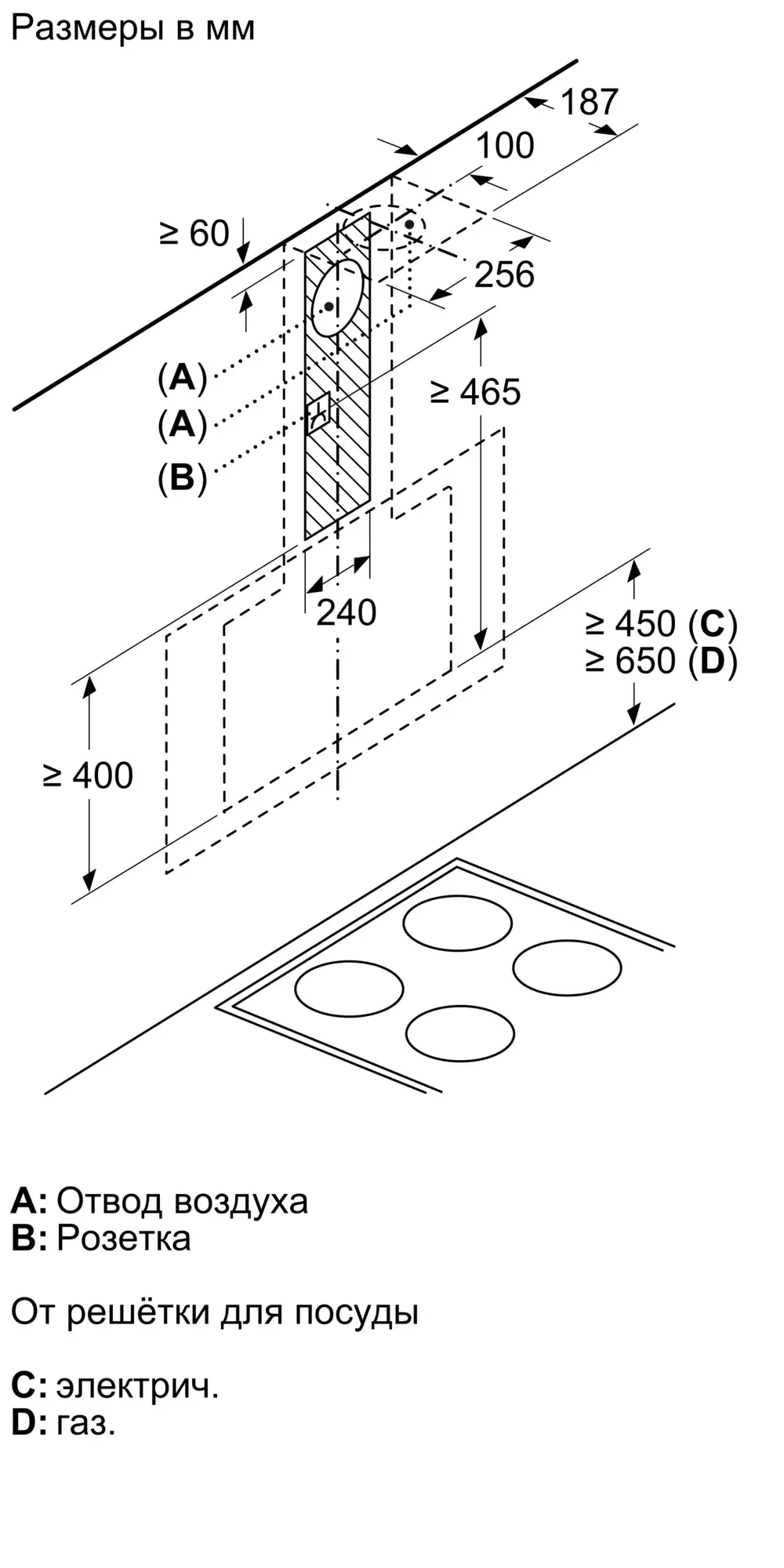 Размеры в мм

187

100

≥ 60

256

(A)

(A)

(B)

≥ 465

240

≥ 450 (C)
≥ 650 (D)

≥ 400

A: Отвод воздуха
B: Розетка

От решётки для посуды

C: электрич.
D: газ.