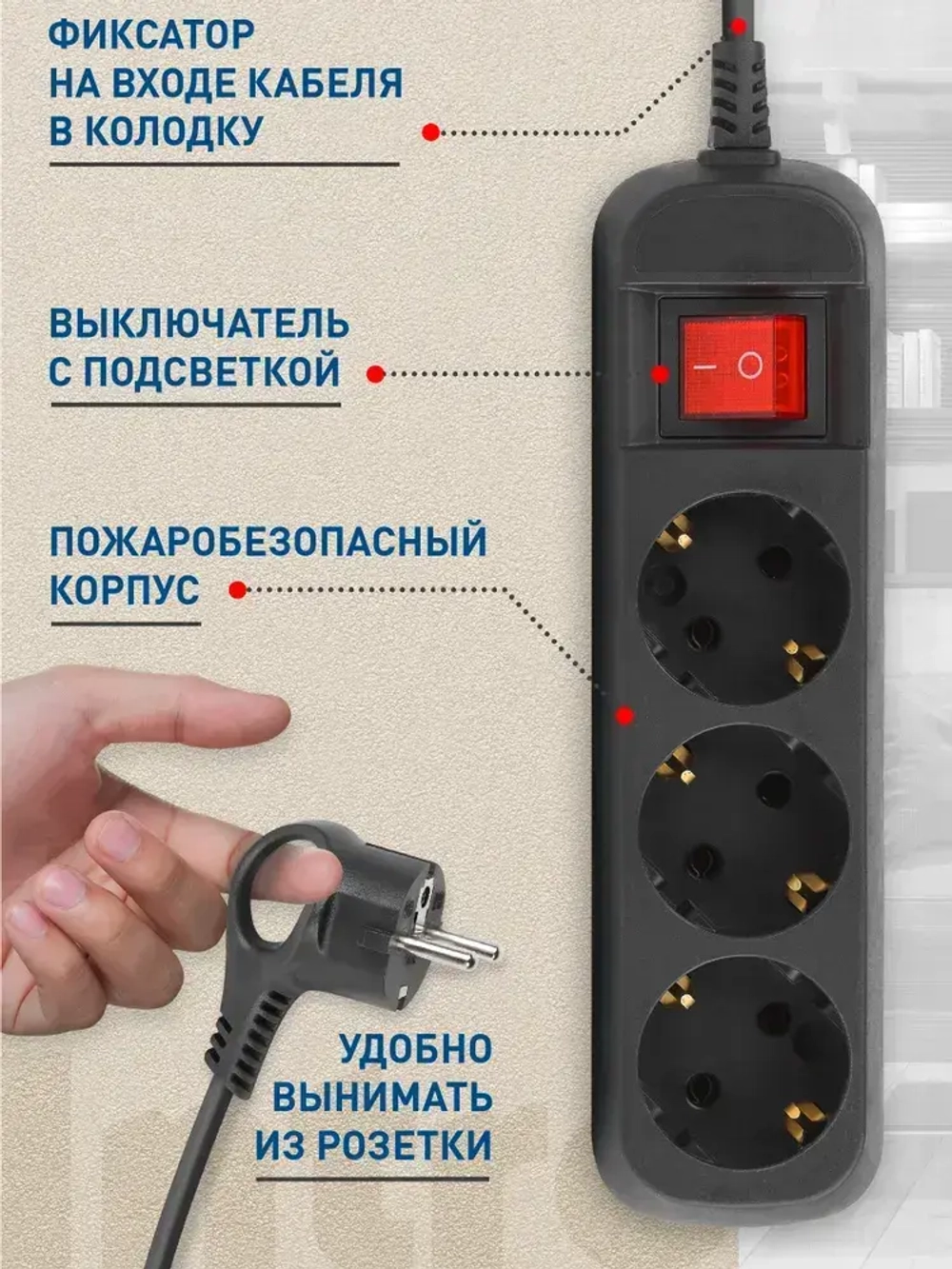 ФИКСАТОР НА ВХОДЕ КАБЕЛЯ В КОЛОДКУ

ВЫКЛЮЧАТЕЛЬ С ПОДСВЕТКОЙ

I O

ПОЖАРОБЕЗОПАСНЫЙ КОРПУС

УДОБНО ВЫНИМАТЬ ИЗ РОЗЕТКИ