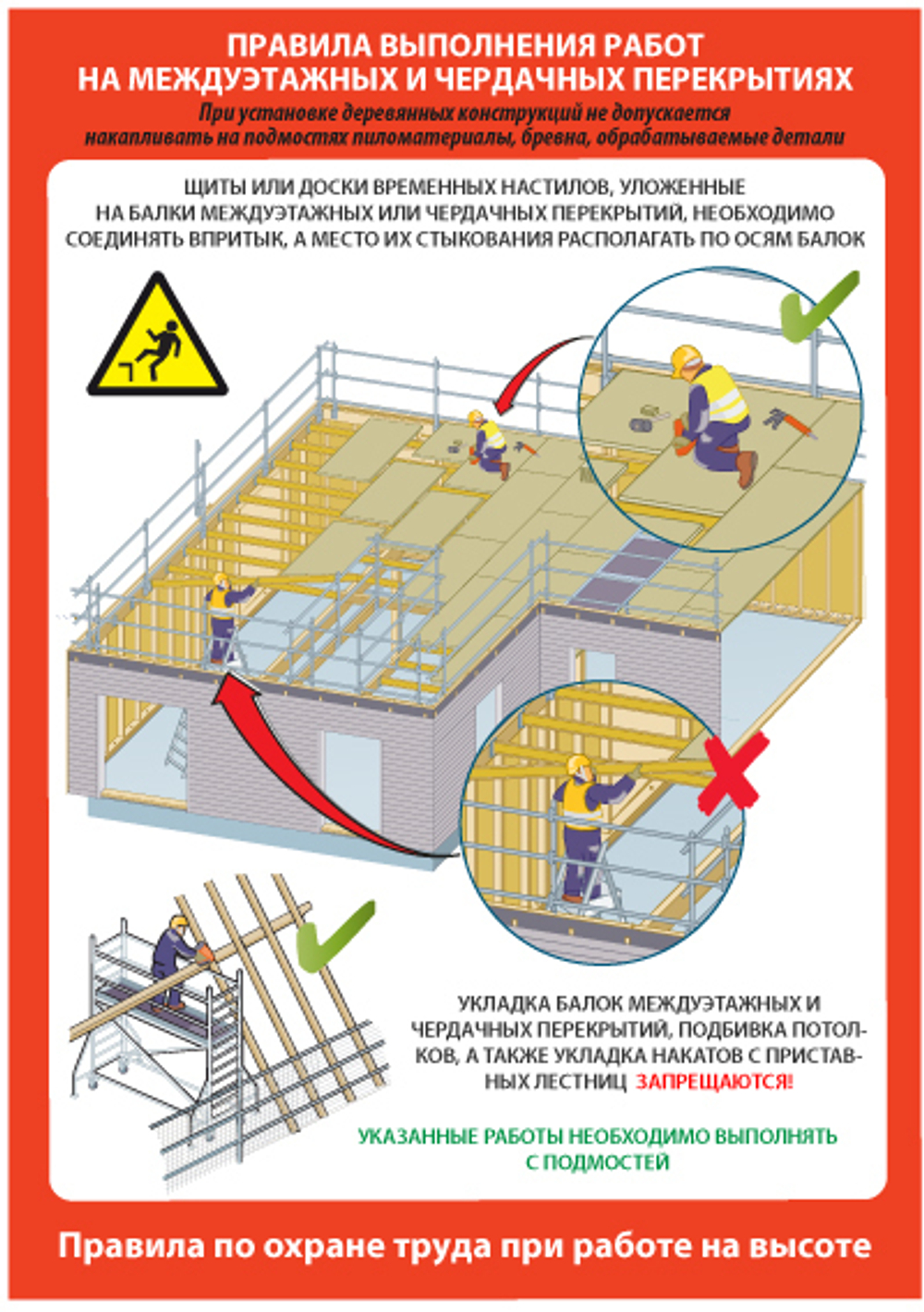 ПРАВИЛА ВЫПОЛНЕНИЯ РАБОТ НА МЕЖДУЭТАЖНЫХ И ЧЕРДАЧНЫХ ПЕРЕКРЫТИЯХ

При установке деревянных конструкций не допускается накапливать на подмостях пиломатериалы, бревна, обрабатываемые детали

ЩИТЫ ИЛИ ДОСКИ ВРЕМЕННЫХ НАСТИЛОВ, УЛОЖЕННЫЕ НА БАЛКИ МЕЖДУЭТАЖНЫХ ИЛИ ЧЕРДАЧНЫХ ПЕРЕКРЫТИЙ, НЕОБХОДИМО СОЕДИНЯТЬ ВПРИТЫК, А МЕСТО ИХ СТЫКОВАНИЯ РАСПОЛАГАТЬ ПО ОСЯМ БАЛОК

УКЛАДКА БАЛОК МЕЖДУЭТАЖНЫХ И ЧЕРДАЧНЫХ ПЕРЕКРЫТИЙ, ПОДБИВКА ПОТОЛКОВ, А ТАКЖЕ УКЛАДКА НАКАТОВ С ПРИСТАВНЫХ ЛЕСТНИЦ ЗАПРЕЩАЮТСЯ!

УКАЗАННЫЕ РАБОТЫ НЕОБХОДИМО ВЫПОЛНЯТЬ С ПОДМОСТЕЙ

Правила по охране труда при работе на высоте