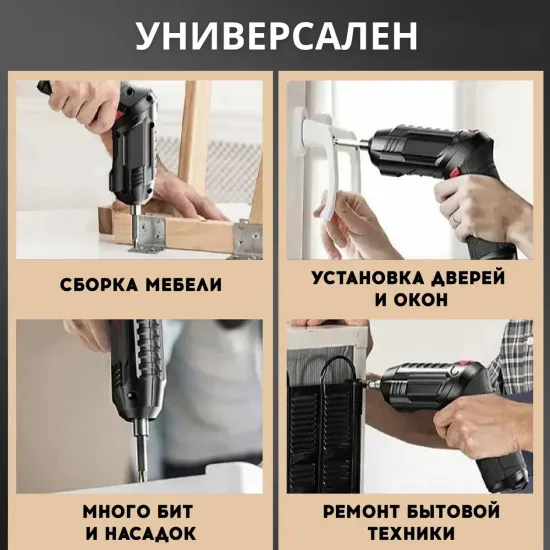 УНИВЕРСАЛЕН

СБОРКА МЕБЕЛИ

УСТАНОВКА ДВЕРЕЙ И ОКОН

МНОГО БИТ И НАСАДОК

РЕМОНТ БЫТОВОЙ ТЕХНИКИ