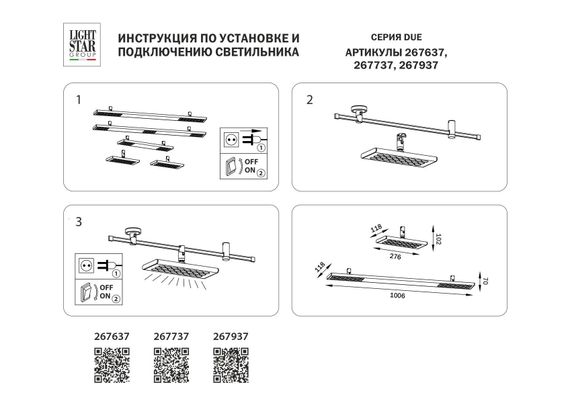 LIGHT STAR GROUP

ИНСТРУКЦИЯ ПО УСТАНОВКЕ И ПОДКЛЮЧЕНИЮ СВЕТИЛЬНИКА

СЕРИЯ DUE
АРТИКУЛЫ 267637, 267737, 267937

1

1
OFF
ON 2

2

3

1
OFF
ON 2

118
102
276

118
70
1006

267637
267737
267937