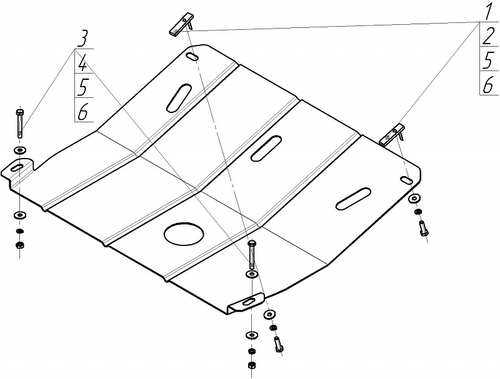 3
4
5
6

1
2
5
6