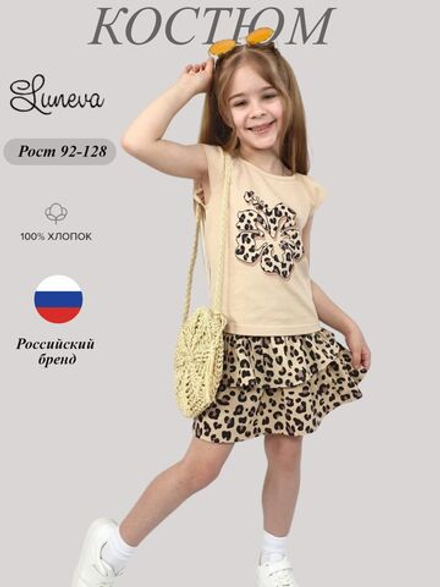 КОСТЮМ

Luneva

Рост 92-128

100% ХЛОПОК

Российский бренд