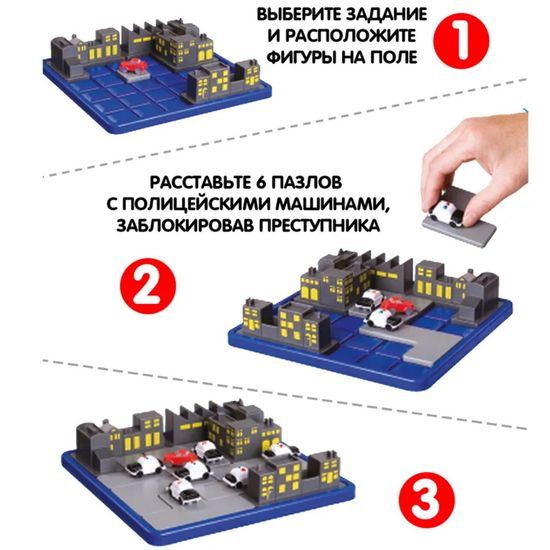 ВЫБЕРИТЕ ЗАДАНИЕ И РАСПОЛОЖИТЕ ФИГУРЫ НА ПОЛЕ

1

РАССТАВЬТЕ 6 ПАЗЛОВ С ПОЛИЦЕЙСКИМИ МАШИНАМИ, ЗАБЛОКИРОВАВ ПРЕСТУПНИКА

2

3