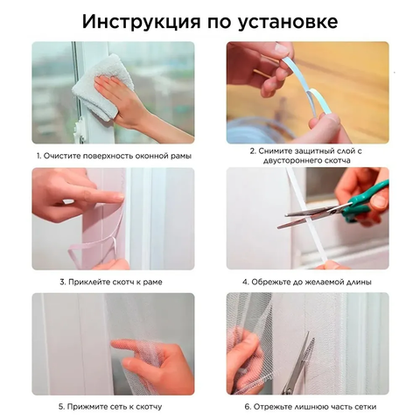 Инструкция по установке

1. Очистите поверхность оконной рамы

2. Снимите защитный слой с двустороннего скотча

3. Приклейте скотч к раме

4. Обрежьте до желаемой длины

5. Прижмите сеть к скотчу

6. Отрежьте лишнюю часть сетки