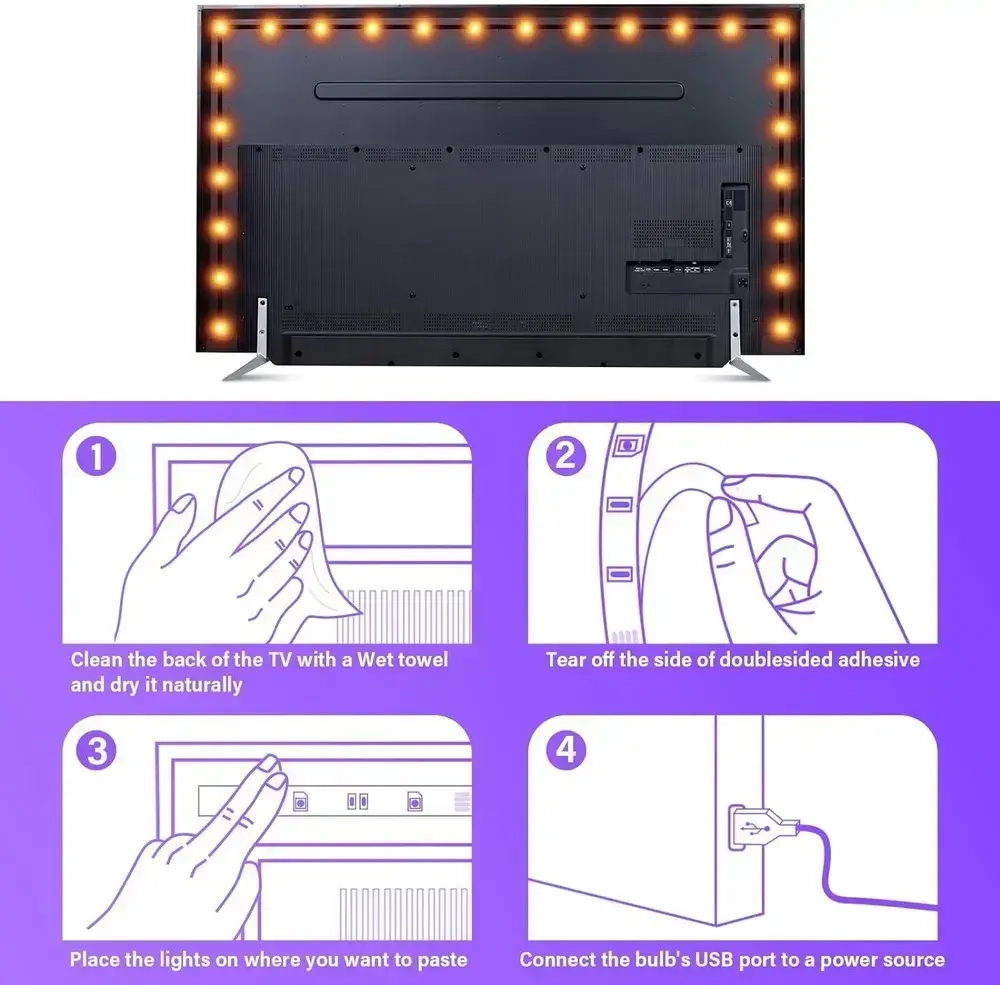 1

Clean the back of the TV with a Wet towel and dry it naturally

2

Tear off the side of doublesided adhesive

3

Place the lights on where you want to paste

4

Connect the bulb's USB port to a power source