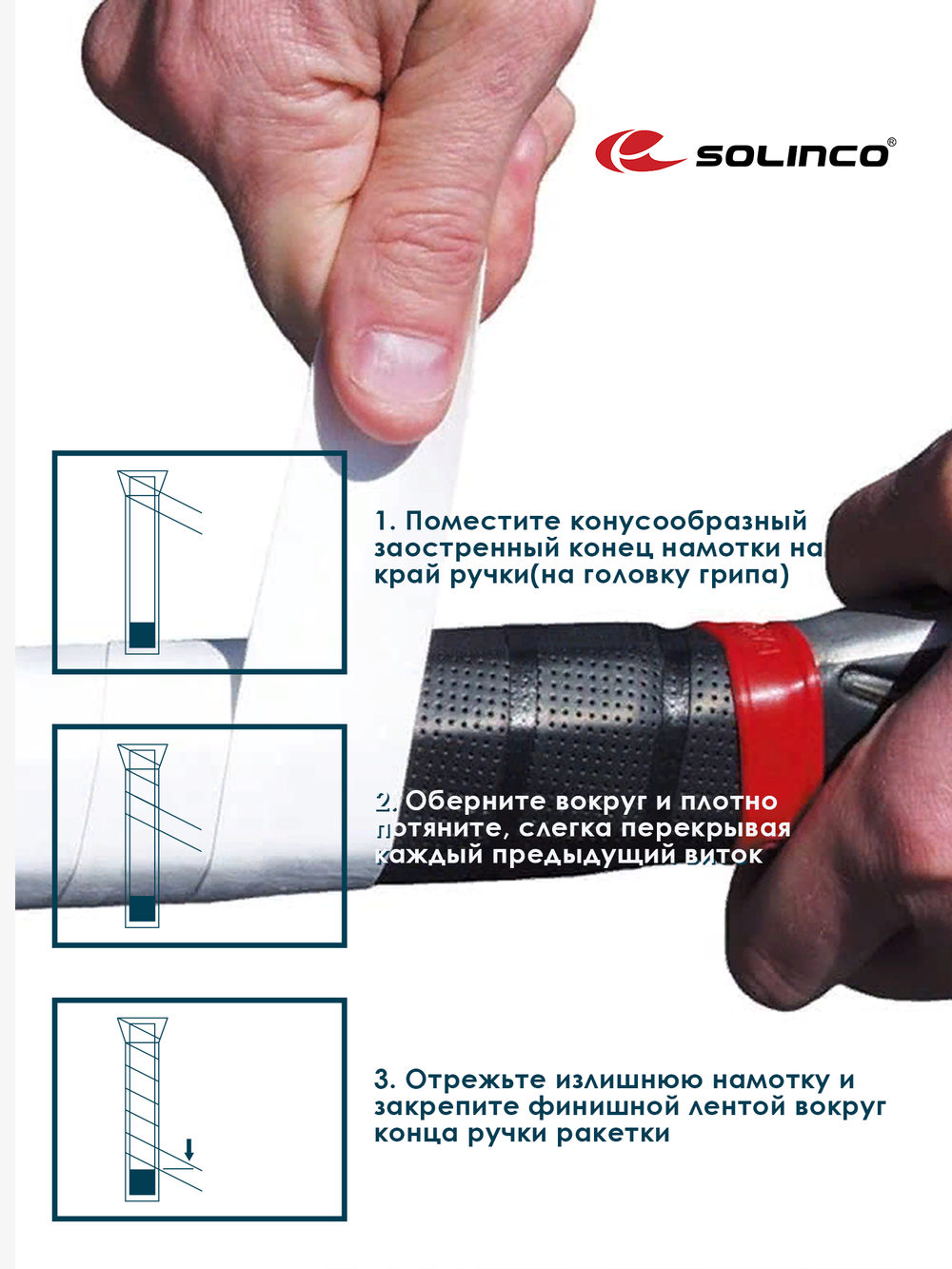 SOLINCO®

1. Поместите конусообразный заостренный конец намотки на край ручки(на головку грипа)

2. Оберните вокруг и плотно потяните, слегка перекрывая каждый предыдущий виток

3. Отрежьте излишнюю намотку и закрепите финишной лентой вокруг конца ручки ракетки