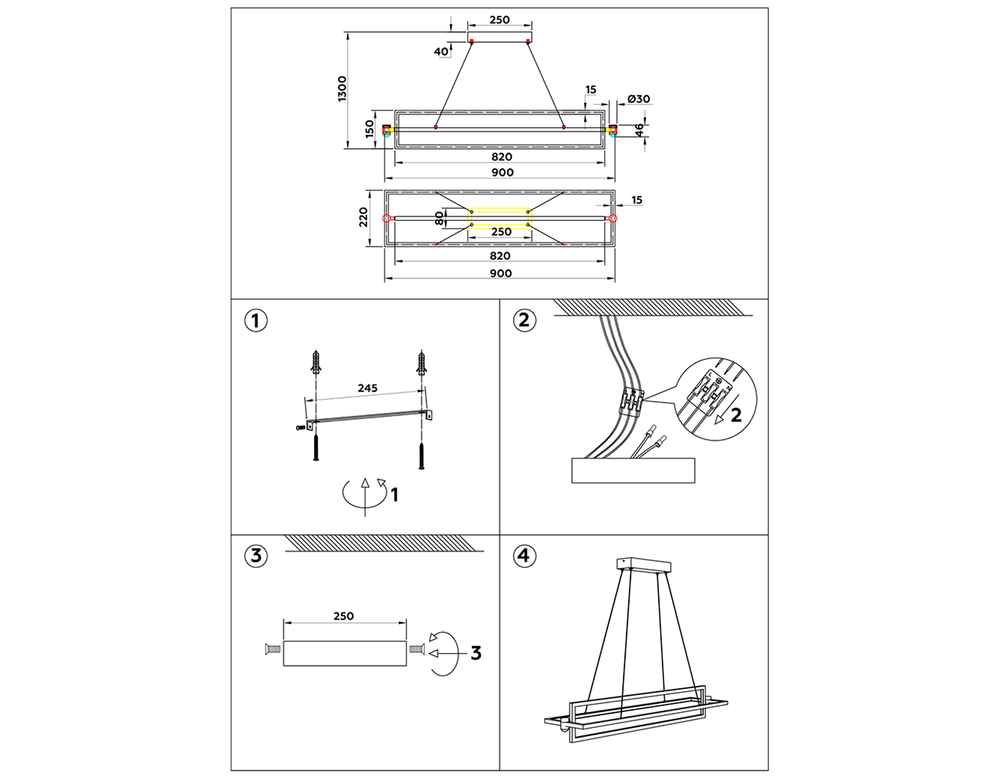 250
40
1300
15
Ø30
150
46
820
900
220
80
250
15
820
900

1
245
1

2
2

3
250
3

4