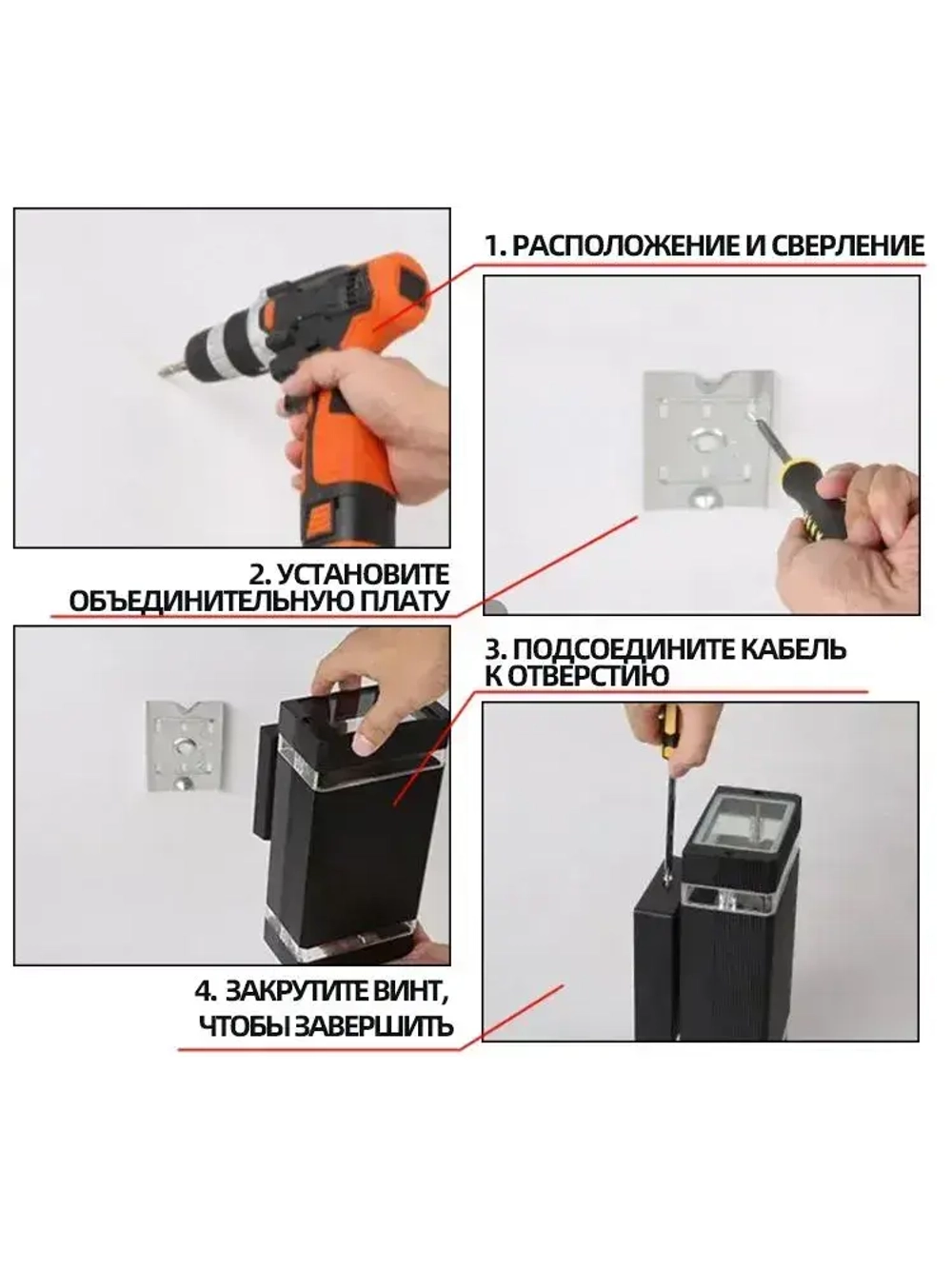 1. РАСПОЛОЖЕНИЕ И СВЕРЛЕНИЕ

2. УСТАНОВИТЕ ОБЪЕДИНИТЕЛЬНУЮ ПЛАТУ

3. ПОДСОЕДИНИТЕ КАБЕЛЬ К ОТВЕРСТИЮ

4. ЗАКРУТИТЕ ВИНТ, ЧТОБЫ ЗАВЕРШИТЬ