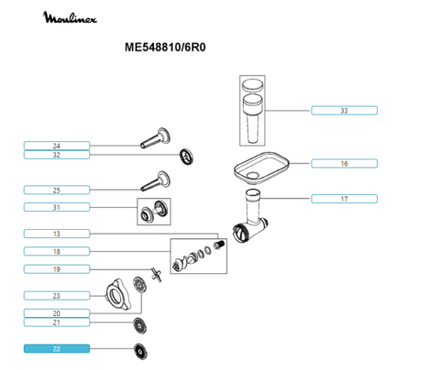 Moulinex

ME548810/6R0

33

24

32

16

25

17

31

13

18

19

23

20

21

22