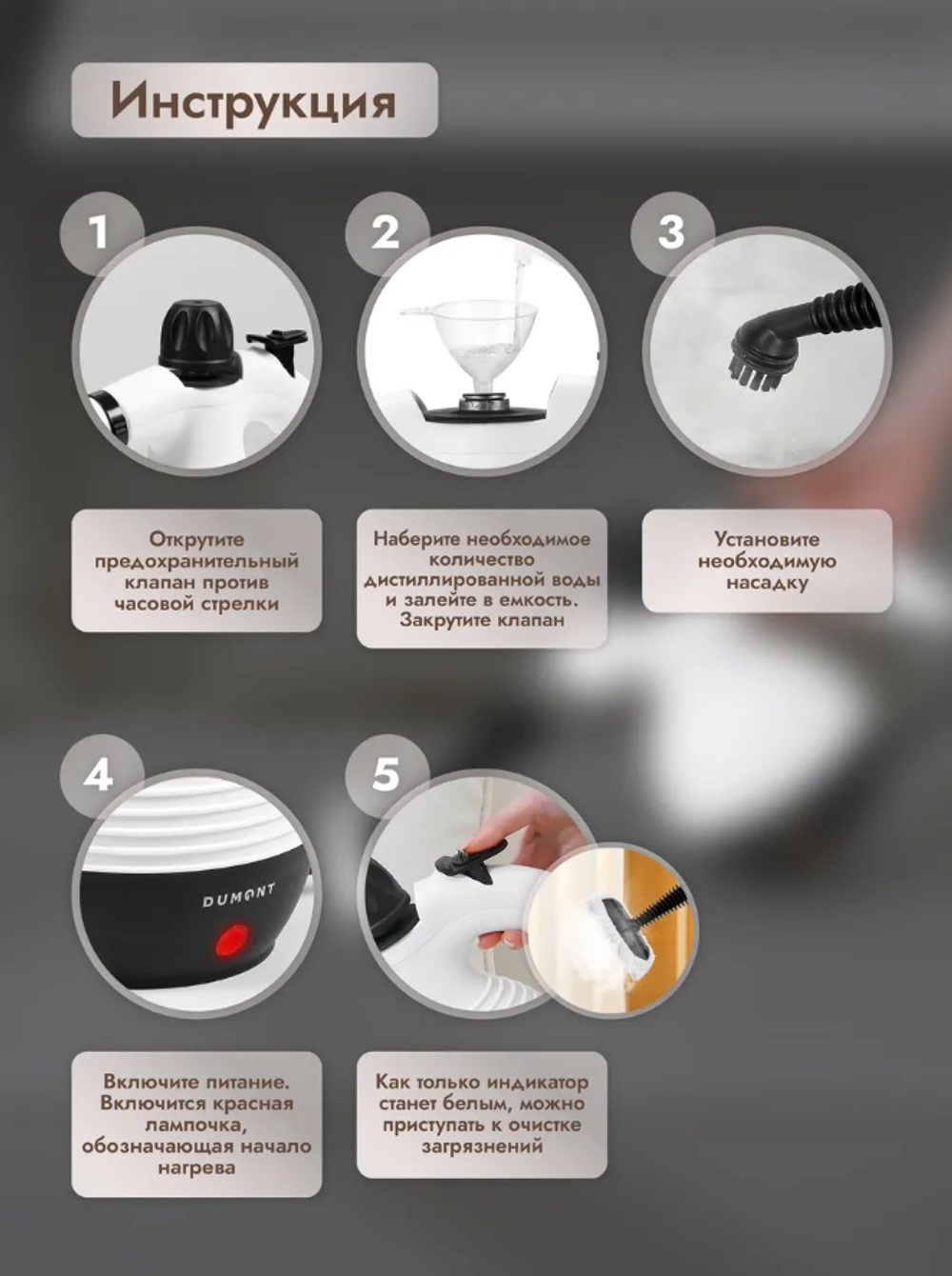 Инструкция

1

Открутите предохранительный клапан против часовой стрелки

2

Наберите необходимое количество дистиллированной воды и залейте в емкость. Закрутите клапан

3

Установите необходимую насадку

4

DUMONT

Включите питание. Включится красная лампочка, обозначающая начало нагрева

5

Как только индикатор станет белым, можно приступать к очистке загрязнений