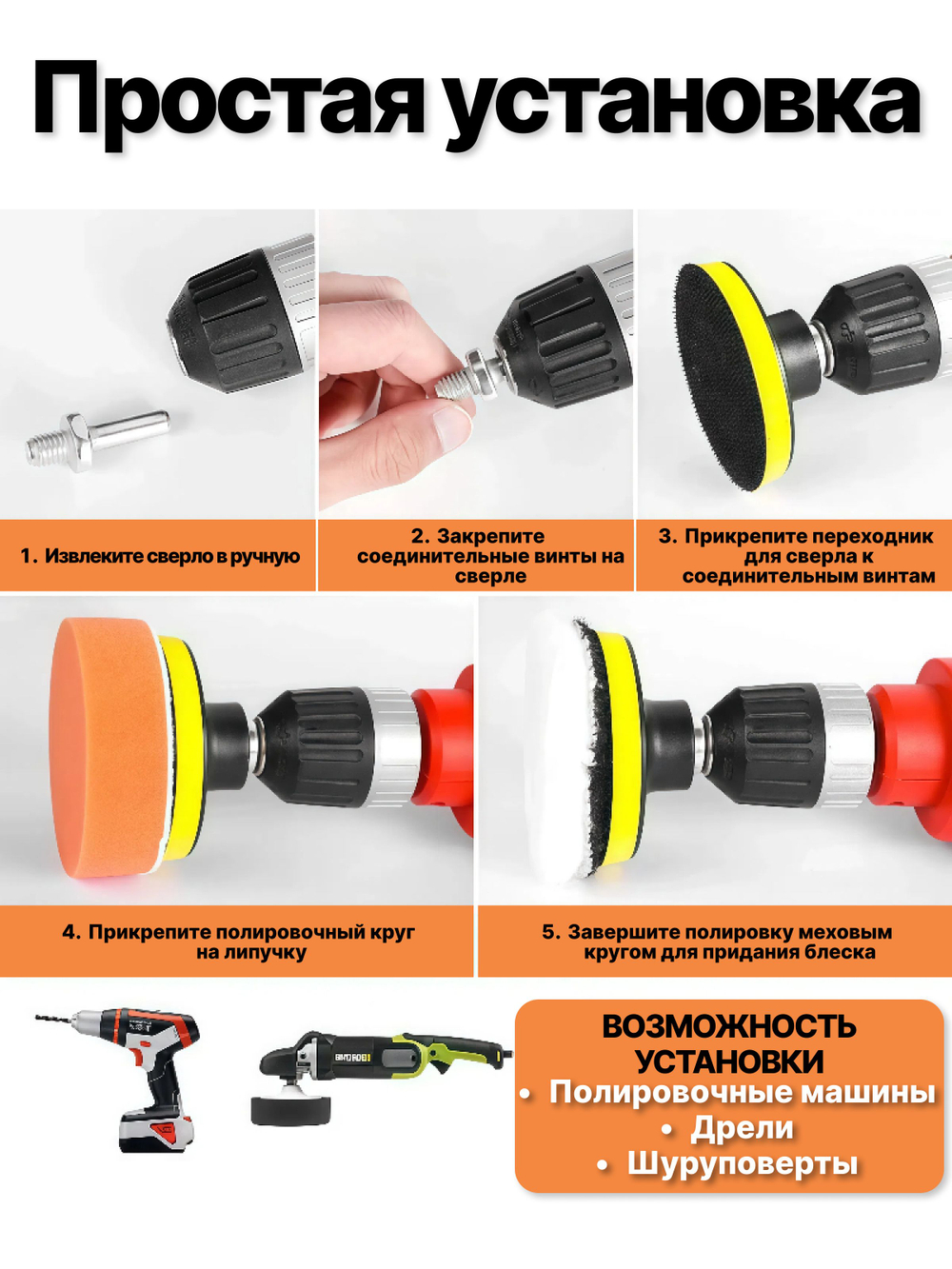 Простая установка

1. Извлеките сверло в ручную

2. Закрепите соединительные винты на сверле

3. Прикрепите переходник для сверла к соединительным винтам

4. Прикрепите полировочный круг на липучку

5. Завершите полировку меховым кругом для придания блеска

ВОЗМОЖНОСТЬ УСТАНОВКИ
• Полировочные машины
• Дрели
• Шуруповерты