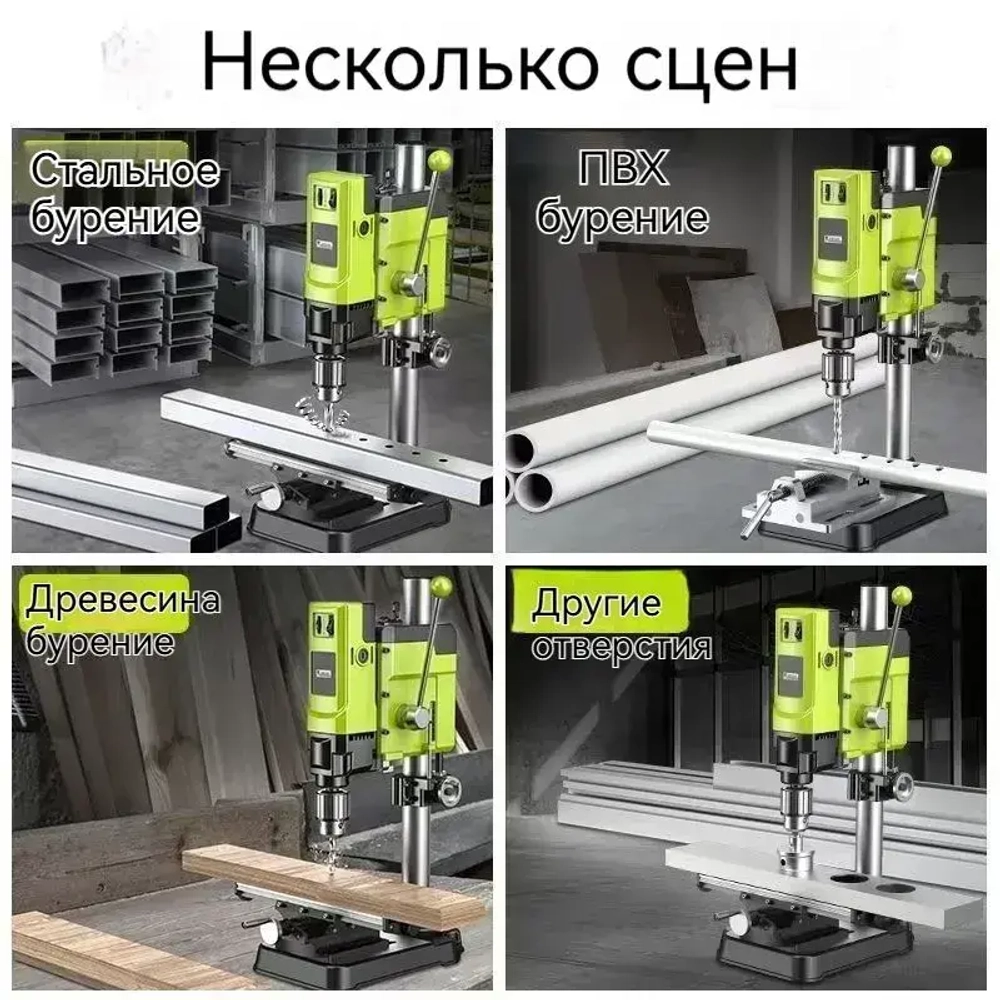 Несколько сцен

Стальное бурение

ПВХ бурение

Древесина бурение

Другие отверстия