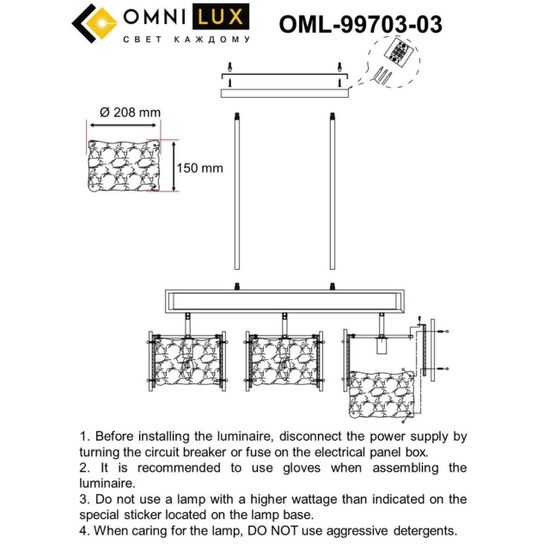 OMNI LUX
СВЕТ КАЖДОМУ

OML-99703-03

Ø 208 mm

150 mm

1. Before installing the luminaire, disconnect the power supply by turning the circuit breaker or fuse on the electrical panel box.
2. It is recommended to use gloves when assembling the luminaire.
3. Do not use a lamp with a higher wattage than indicated on the special sticker located on the lamp base.
4. When caring for the lamp, DO NOT use aggressive detergents.