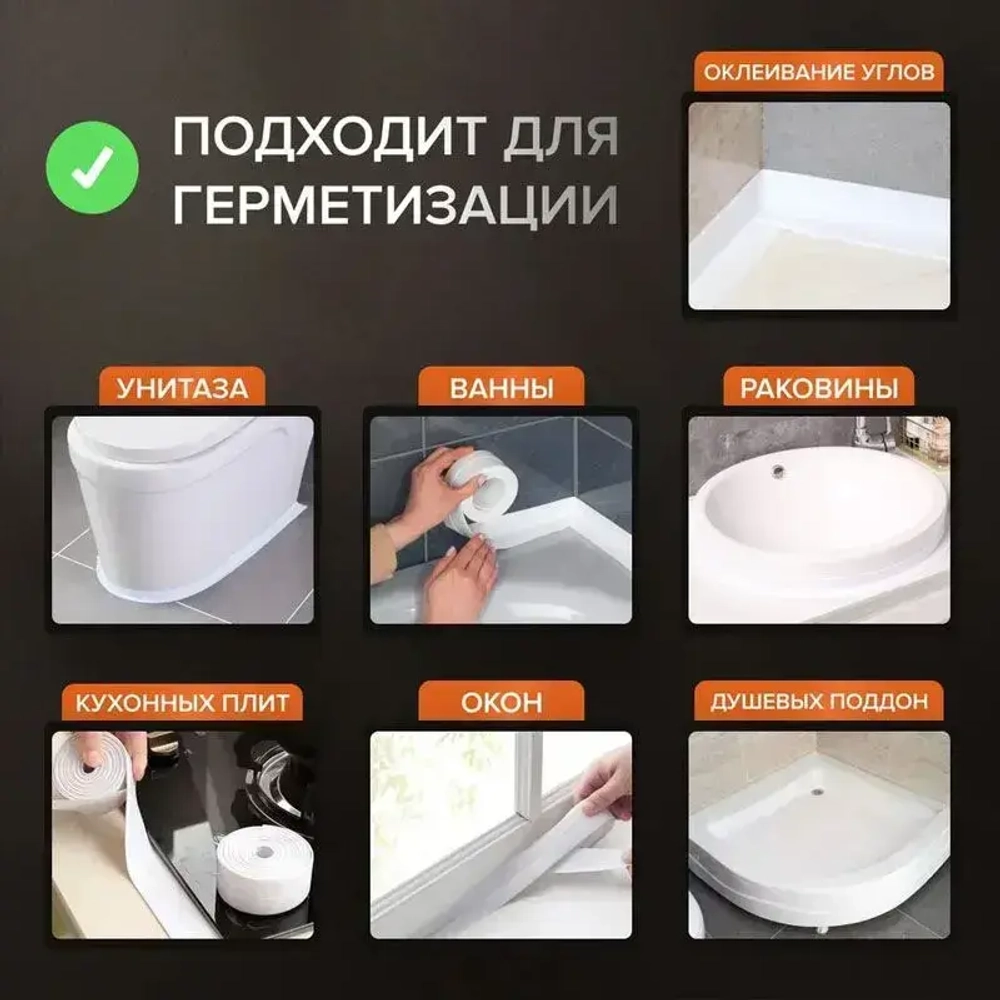 ПОДХОДИТ ДЛЯ ГЕРМЕТИЗАЦИИ

ОКЛЕИВАНИЕ УГЛОВ

УНИТАЗА

ВАННЫ

РАКОВИНЫ

КУХОННЫХ ПЛИТ

ОКОН

ДУШЕВЫХ ПОДДОН