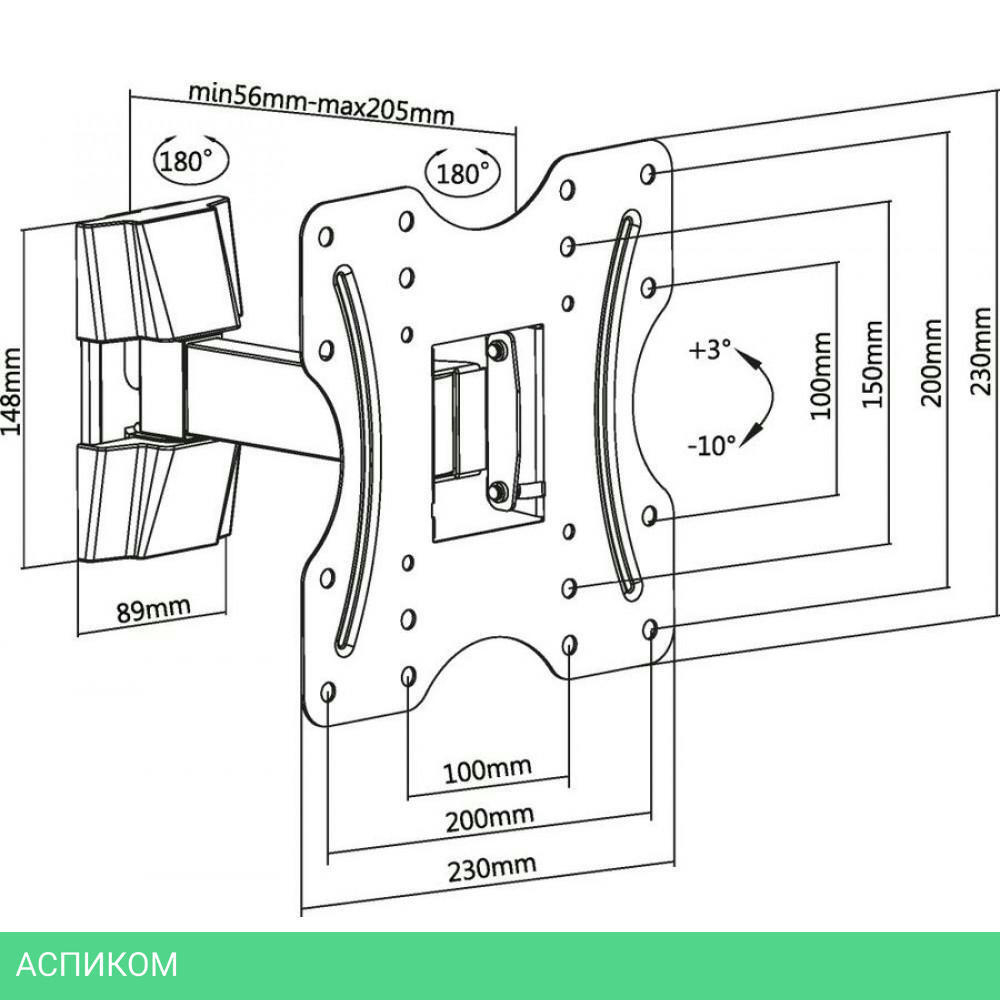 min56mm-max205mm

180°

180°

148mm

89mm

+3°

-10°

100mm

150mm

200mm

230mm

100mm

200mm

230mm

АСПИКОМ