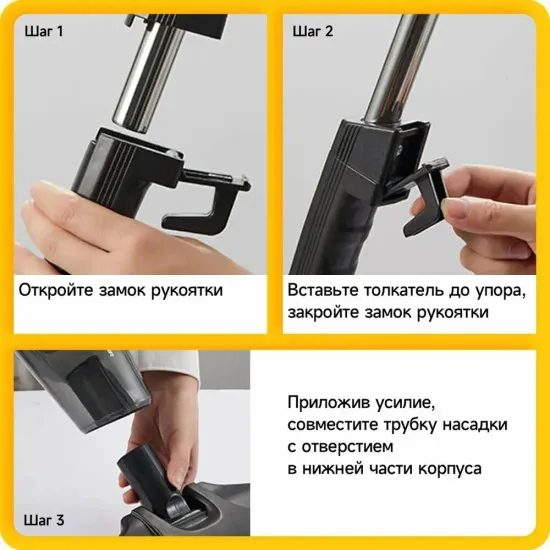 Шаг 1

Откройте замок рукоятки

Шаг 2

Вставьте толкатель до упора, закройте замок рукоятки

Шаг 3

Приложив усилие, совместите трубку насадки с отверстием в нижней части корпуса