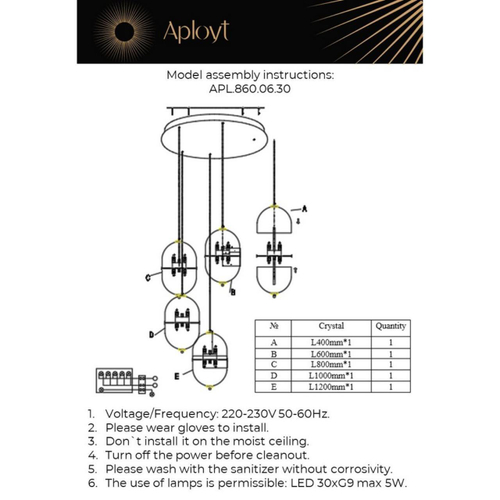 Aployt

Model assembly instructions:
APL.860.06.30

A

C

B

D

E

| № | Crystal | Quantity |
|---|---|---|
| A | L400mm*1 | 1 |
| B | L600mm*1 | 1 |
| C | L800mm*1 | 1 |
| D | L1000mm*1 | 1 |
| E | L1200mm*1 | 1 |

1. Voltage/Frequency: 220-230V 50-60Hz.
2. Please wear gloves to install.
3. Don`t install it on the moist ceiling.
4. Turn off the power before cleanout.
5. Please wash with the sanitizer without corrosivity.
6. The use of lamps is permissible: LED 30xG9 max 5W.