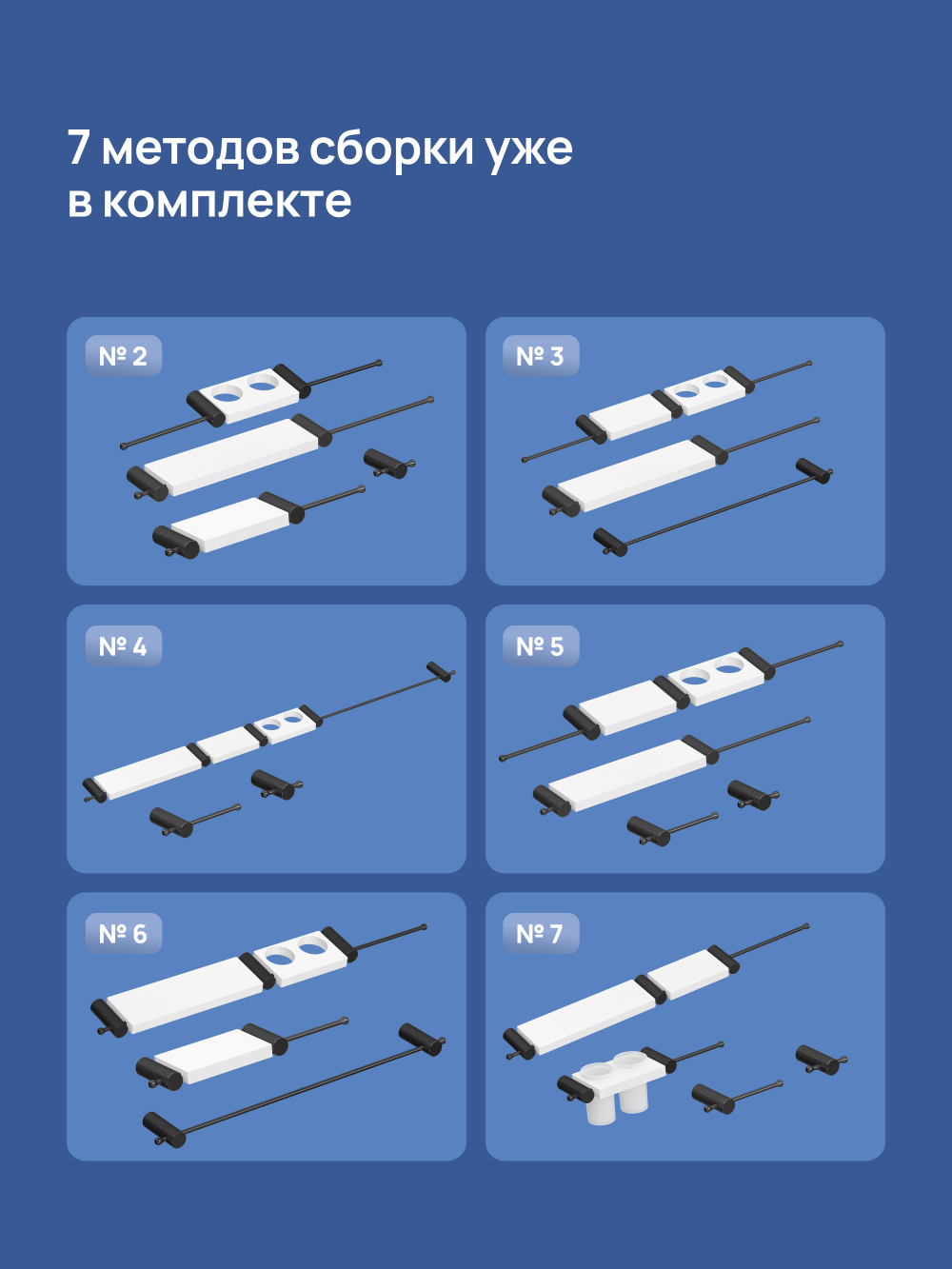 7 методов сборки уже в комплекте

№ 2

№ 3

№ 4

№ 5

№ 6

№ 7