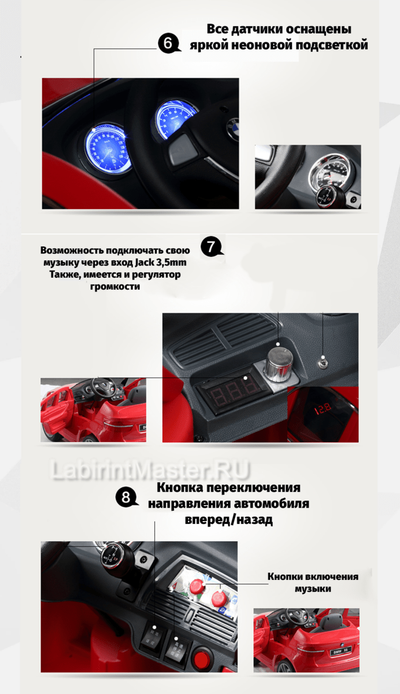 6

Все датчики оснащены яркой неоновой подсветкой

Возможность подключать свою музыку через вход Jack 3,5mm Также, имеется и регулятор громкости

7

LabirintMaster.RU

8

Кнопка переключения направления автомобиля вперед/назад

Кнопки включения музыки