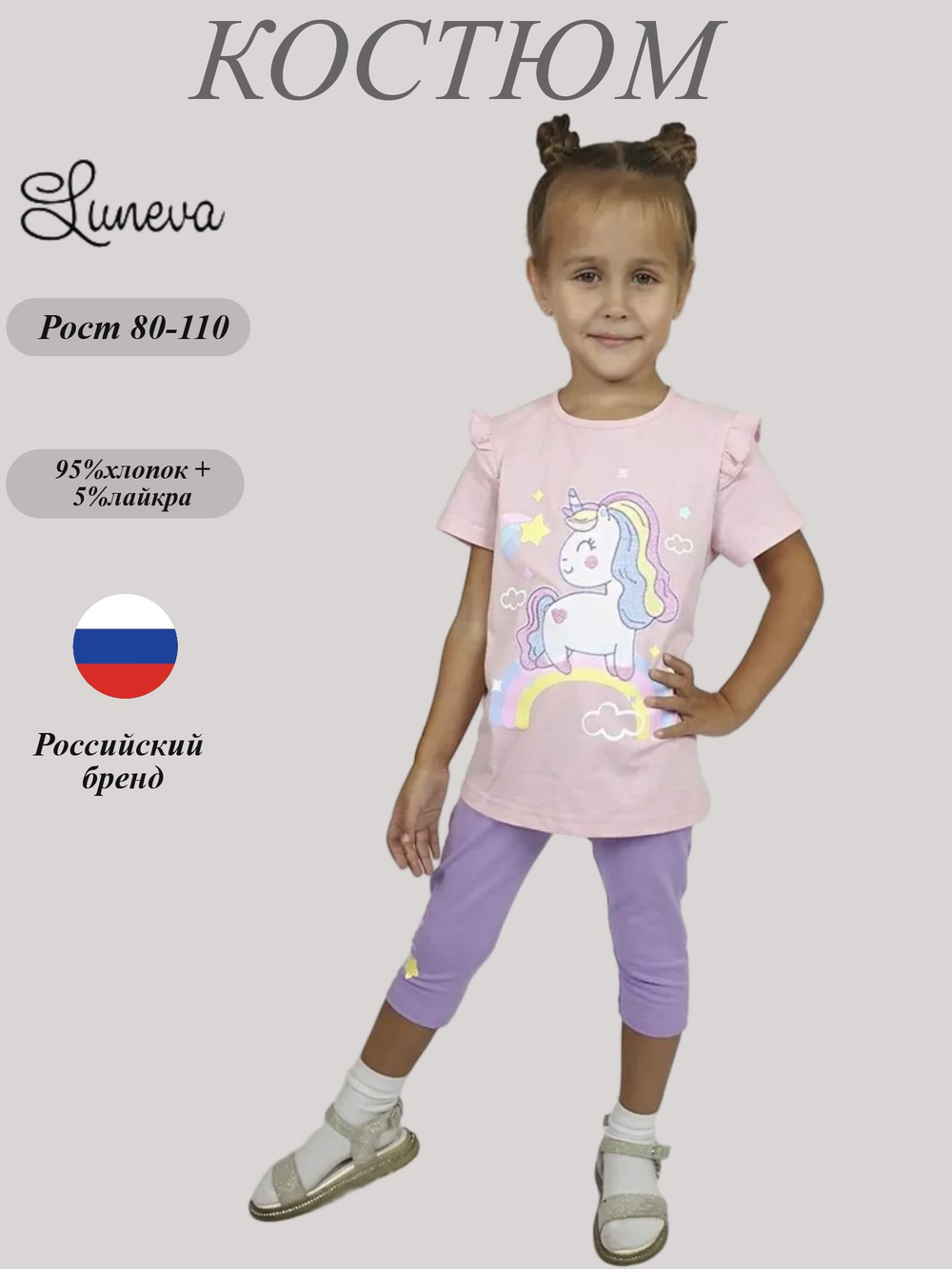 КОСТЮМ

Luneva

Рост 80-110

95%хлопок +
5%лайкра

Российский
бренд