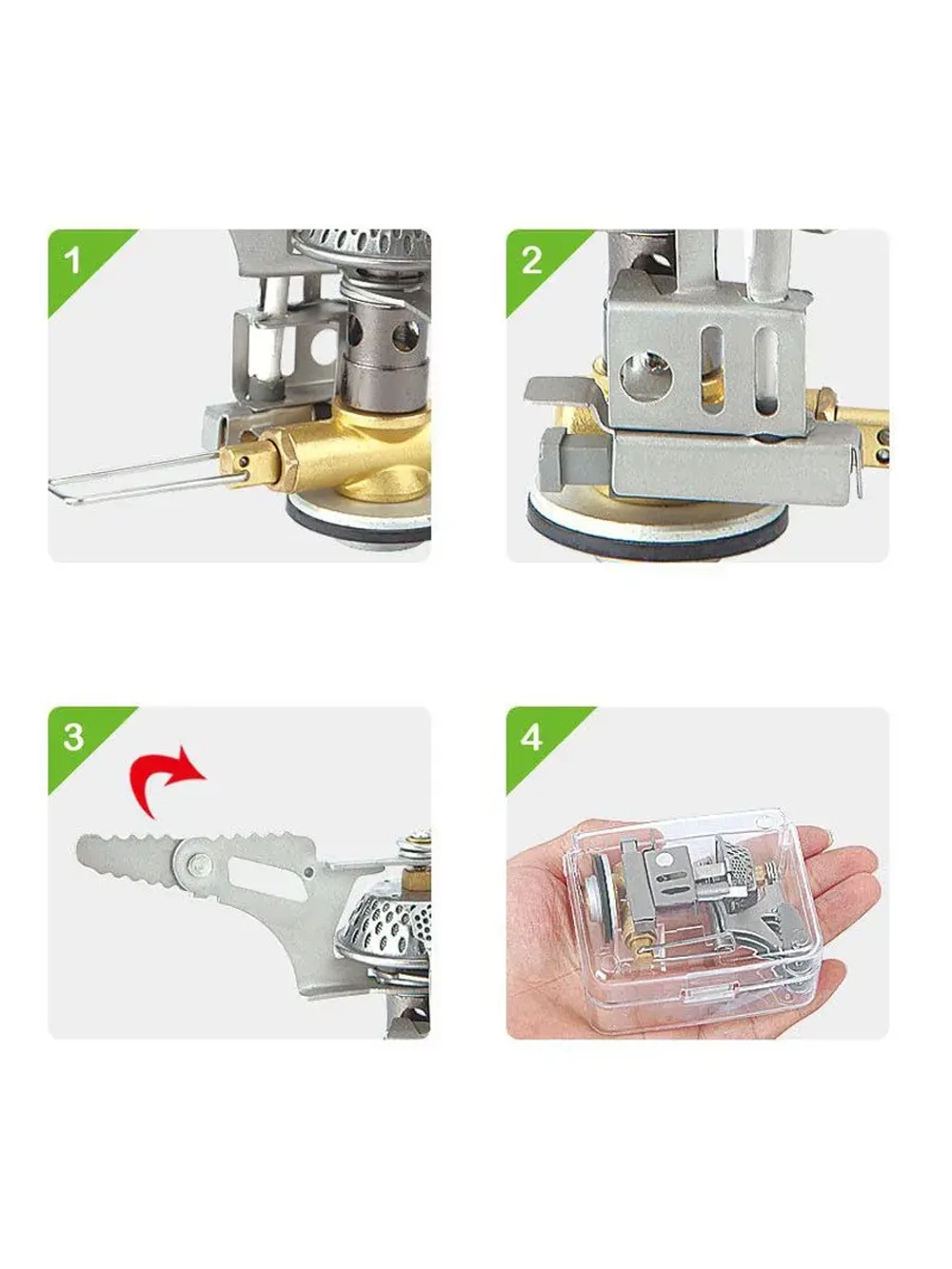 1

2

3

4