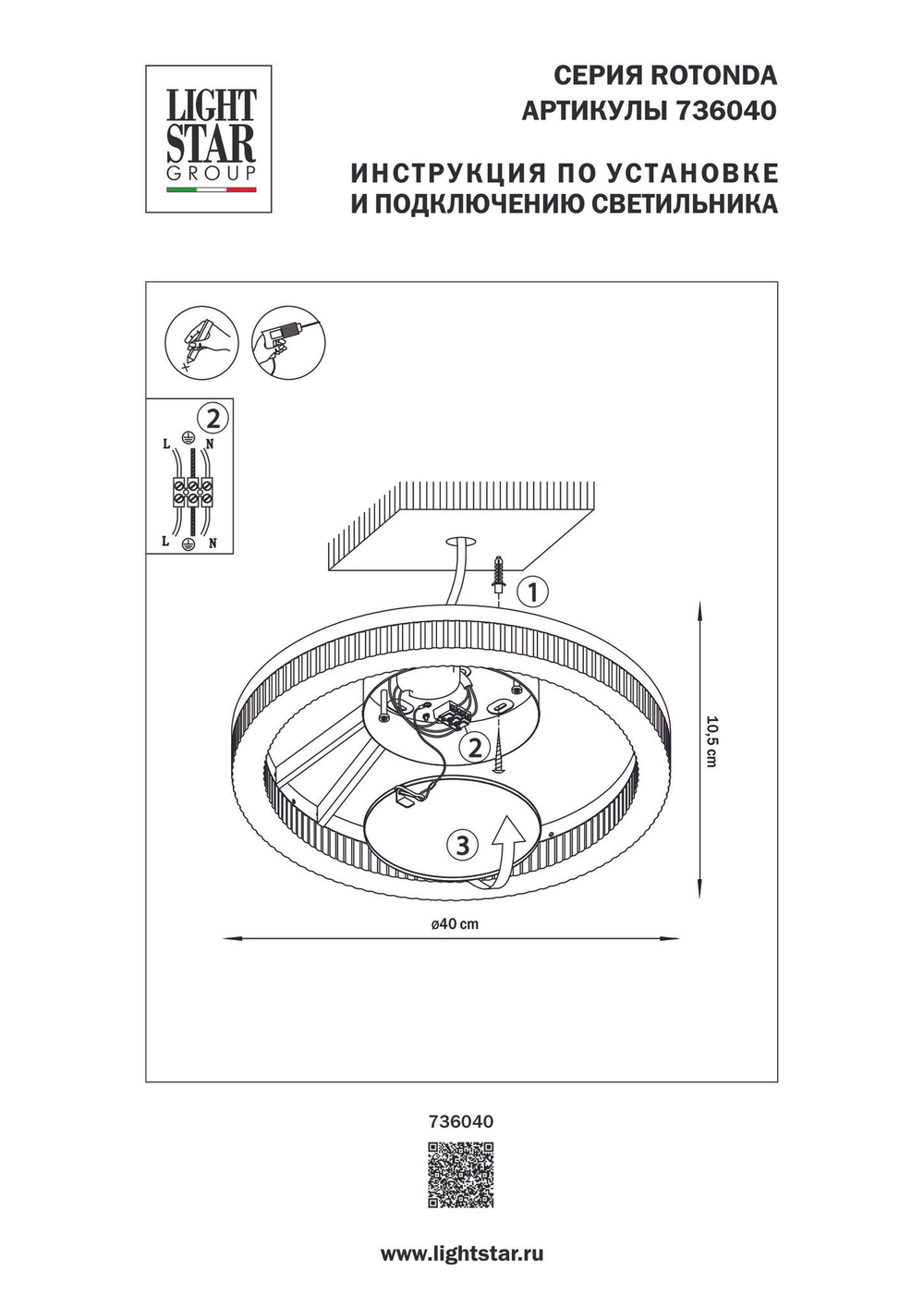 LIGHT STAR GROUP

СЕРИЯ ROTONDA
АРТИКУЛЫ 736040

ИНСТРУКЦИЯ ПО УСТАНОВКЕ
И ПОДКЛЮЧЕНИЮ СВЕТИЛЬНИКА

2
L N
L N

1
2
3
10,5 cm
ø40 cm

736040

www.lightstar.ru