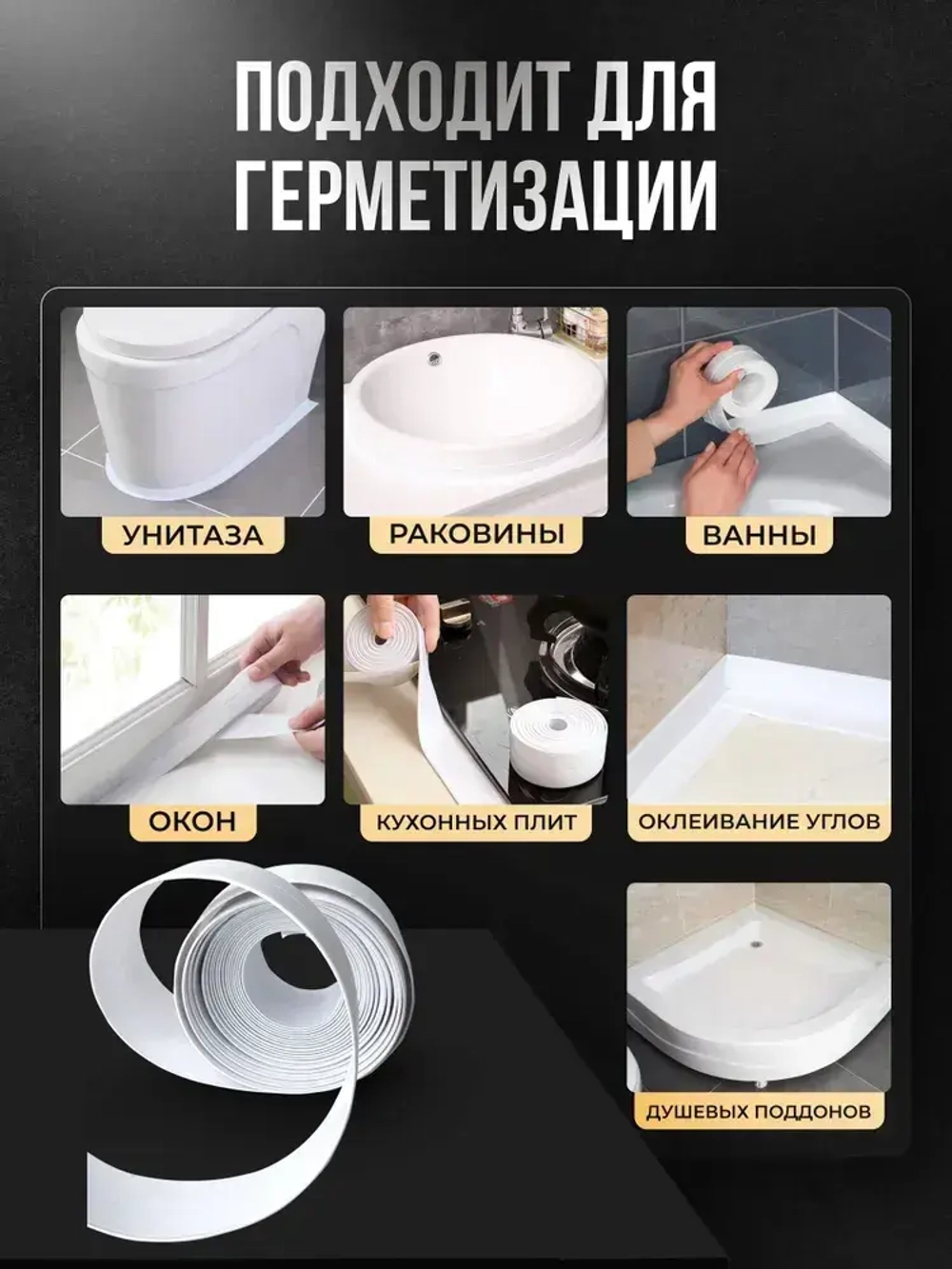 ПОДХОДИТ ДЛЯ ГЕРМЕТИЗАЦИИ

УНИТАЗА

РАКОВИНЫ

ВАННЫ

ОКОН

КУХОННЫХ ПЛИТ

ОКЛЕИВАНИЕ УГЛОВ

ДУШЕВЫХ ПОДДОНОВ