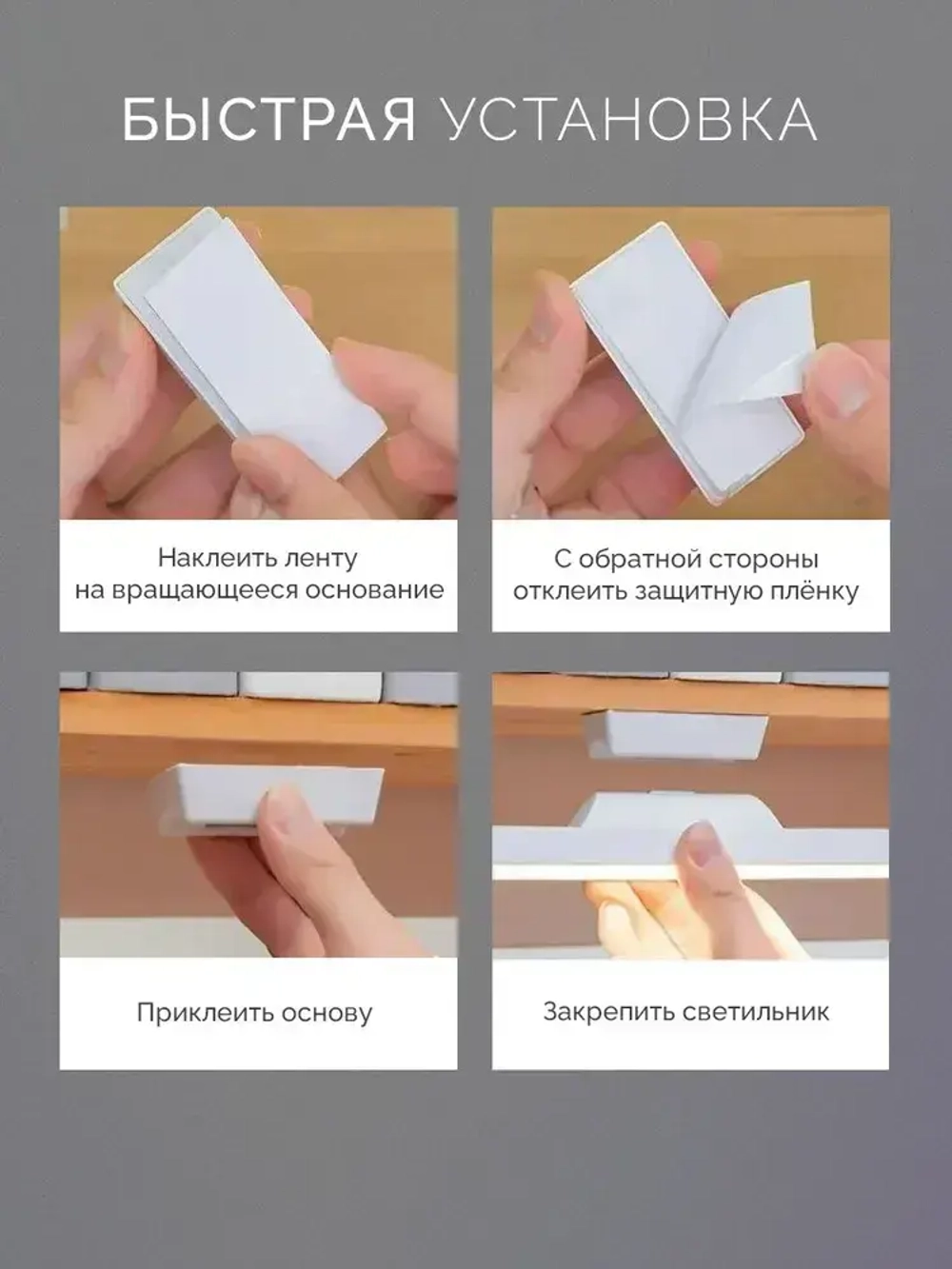 БЫСТРАЯ УСТАНОВКА

Наклеить ленту на вращающееся основание

С обратной стороны отклеить защитную плёнку

Приклеить основу

Закрепить светильник