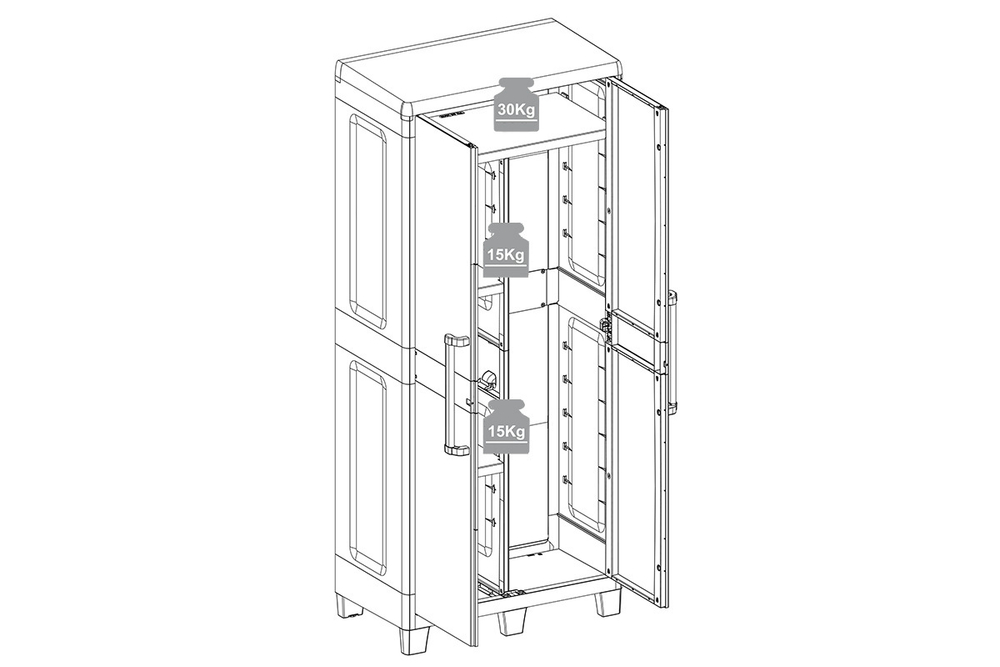 30Kg

15Kg

15Kg