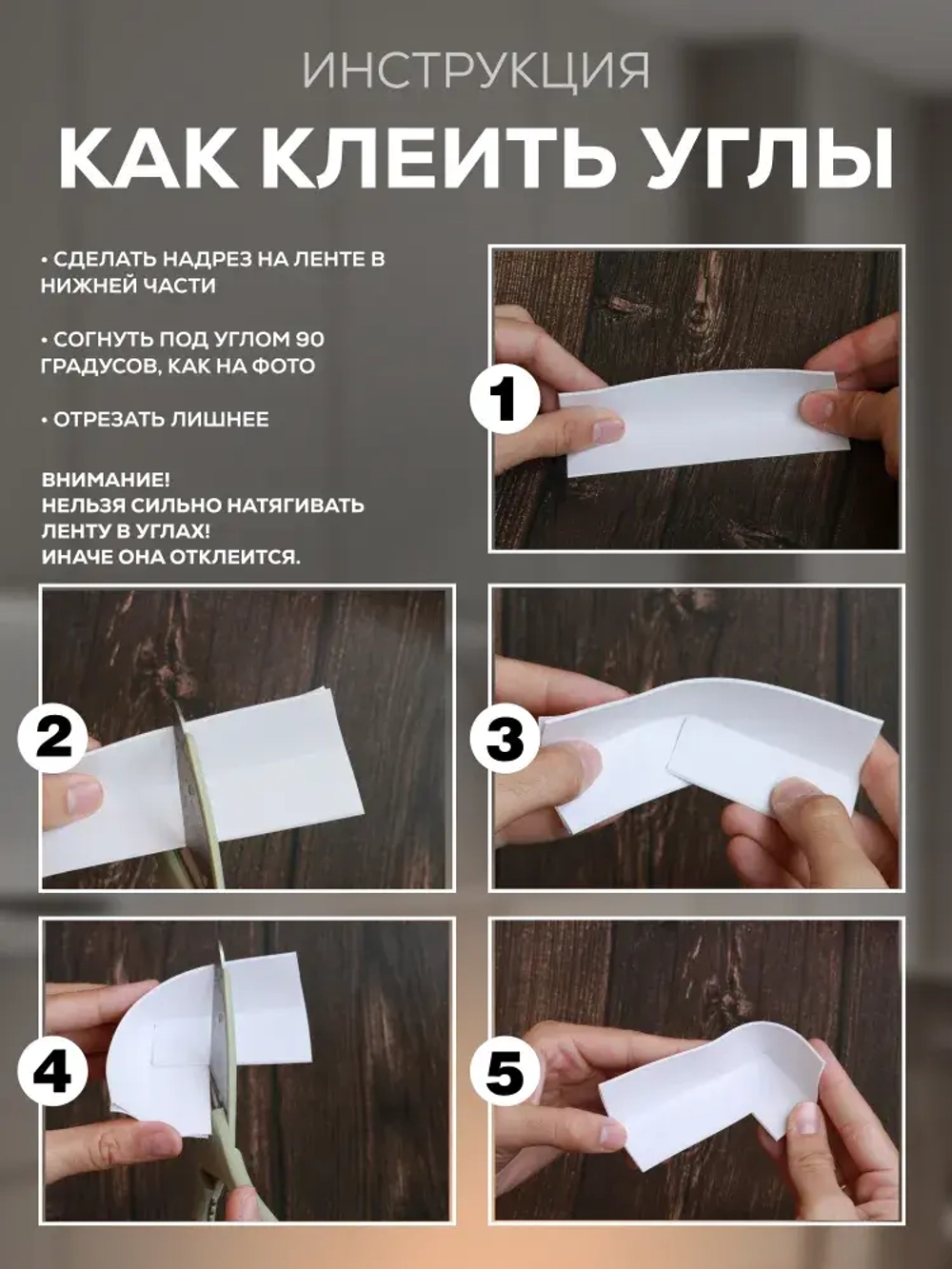 ИНСТРУКЦИЯ

КАК КЛЕИТЬ УГЛЫ

• СДЕЛАТЬ НАДРЕЗ НА ЛЕНТЕ В НИЖНЕЙ ЧАСТИ

• СОГНУТЬ ПОД УГЛОМ 90 ГРАДУСОВ, КАК НА ФОТО

• ОТРЕЗАТЬ ЛИШНЕЕ

ВНИМАНИЕ!
НЕЛЬЗЯ СИЛЬНО НАТЯГИВАТЬ ЛЕНТУ В УГЛАХ!
ИНАЧЕ ОНА ОТКЛЕИТСЯ.

1

2

3

4

5