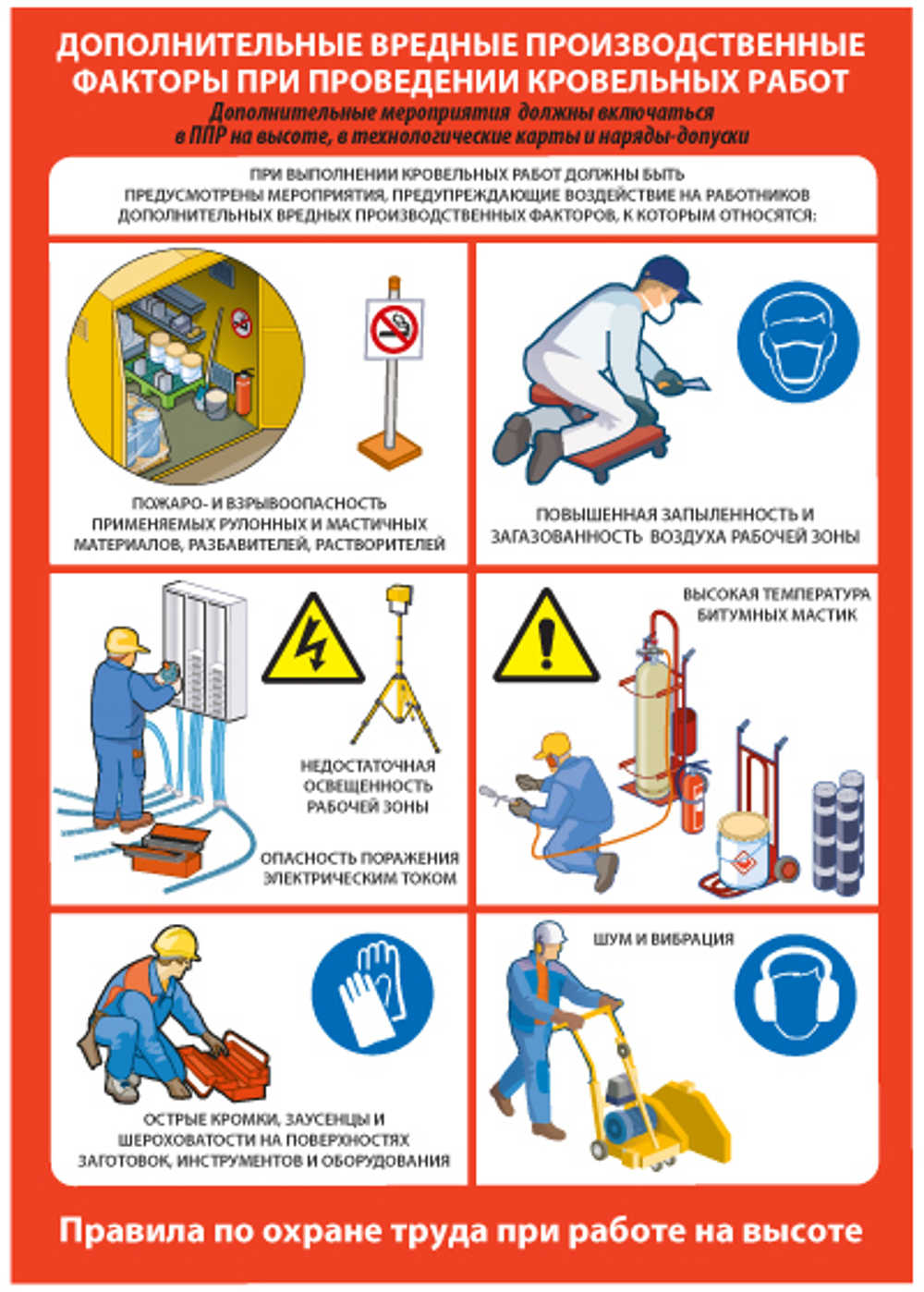 ДОПОЛНИТЕЛЬНЫЕ ВРЕДНЫЕ ПРОИЗВОДСТВЕННЫЕ ФАКТОРЫ ПРИ ПРОВЕДЕНИИ КРОВЕЛЬНЫХ РАБОТ

Дополнительные мероприятия должны включаться в ППР на высоте, в технологические карты и наряды-допуски

ПРИ ВЫПОЛНЕНИИ КРОВЕЛЬНЫХ РАБОТ ДОЛЖНЫ БЫТЬ ПРЕДУСМОТРЕНЫ МЕРОПРИЯТИЯ, ПРЕДУПРЕЖДАЮЩИЕ ВОЗДЕЙСТВИЕ НА РАБОТНИКОВ ДОПОЛНИТЕЛЬНЫХ ВРЕДНЫХ ПРОИЗВОДСТВЕННЫХ ФАКТОРОВ, К КОТОРЫМ ОТНОСЯТСЯ:

ПОЖАРО- И ВЗРЫВООПАСНОСТЬ ПРИМЕНЯЕМЫХ РУЛОННЫХ И МАСТИЧНЫХ МАТЕРИАЛОВ, РАЗБАВИТЕЛЕЙ, РАСТВОРИТЕЛЕЙ

ПОВЫШЕННАЯ ЗАПЫЛЕННОСТЬ И ЗАГАЗОВАННОСТЬ ВОЗДУХА РАБОЧЕЙ ЗОНЫ

НЕДОСТАТОЧНАЯ ОСВЕЩЕННОСТЬ РАБОЧЕЙ ЗОНЫ

ОПАСНОСТЬ ПОРАЖЕНИЯ ЭЛЕКТРИЧЕСКИМ ТОКОМ

ВЫСОКАЯ ТЕМПЕРАТУРА БИТУМНЫХ МАСТИК

ОСТРЫЕ КРОМКИ, ЗАУСЕНЦЫ И ШЕРОХОВАТОСТИ НА ПОВЕРХНОСТЯХ ЗАГОТОВОК, ИНСТРУМЕНТОВ И ОБОРУДОВАНИЯ

ШУМ И ВИБРАЦИЯ

Правила по охране труда при работе на высоте