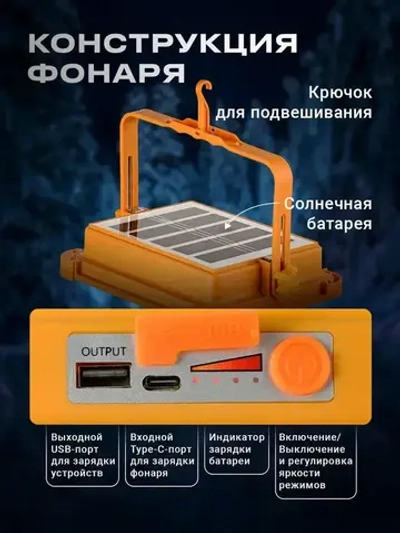 КОНСТРУКЦИЯ ФОНАРЯ

Крючок для подвешивания

Солнечная батарея

OUTPUT

Выходной USB-порт для зарядки устройств

Входной Type-C-порт для зарядки фонаря

Индикатор зарядки батареи

Включение/ Выключение и регулировка яркости режимов